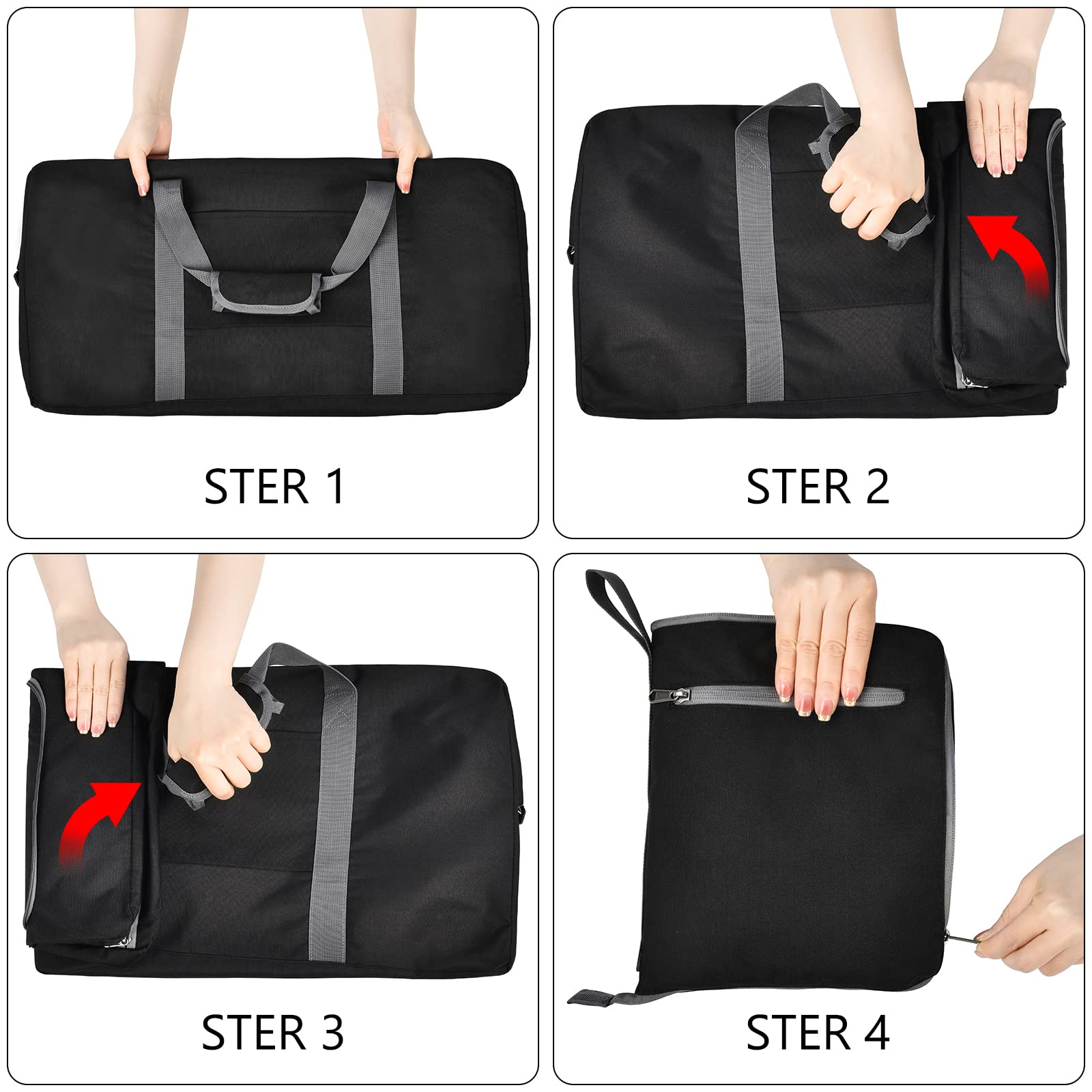 STER 1

STER 2

STER 3

STER 4