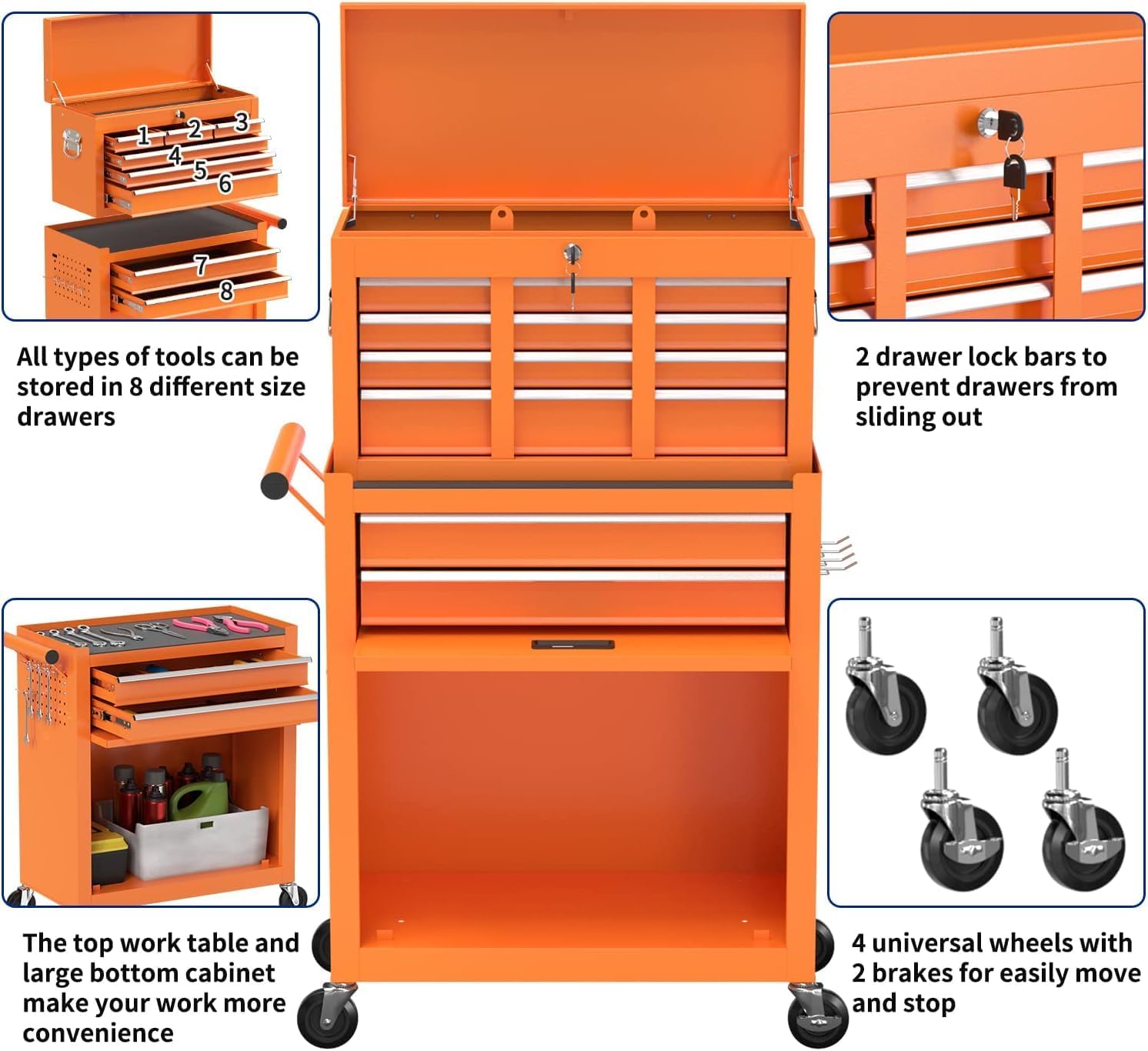 1 2 3
4
5
6
7
8

All types of tools can be stored in 8 different size drawers

2 drawer lock bars to prevent drawers from sliding out

The top work table and large bottom cabinet make your work more convenience

4 universal wheels with 2 brakes for easily move and stop