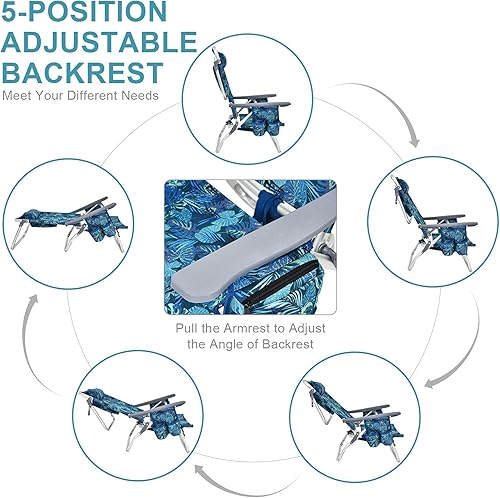 5-POSITION ADJUSTABLE BACKREST

Meet Your Different Needs

Pull the Armrest to Adjust the Angle of Backrest