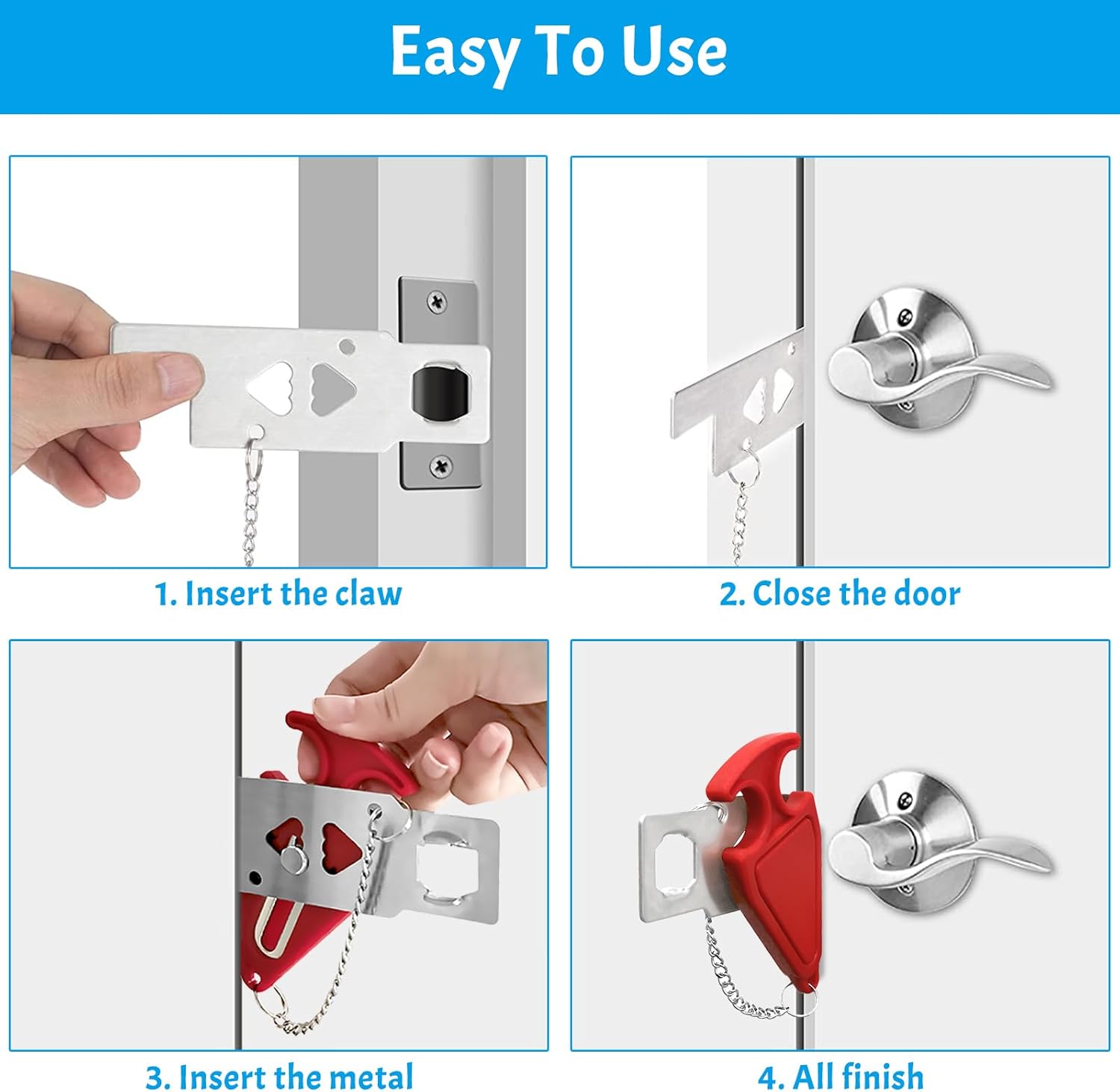 Easy To Use

1. Insert the claw

2. Close the door

3. Insert the metal

4. All finish