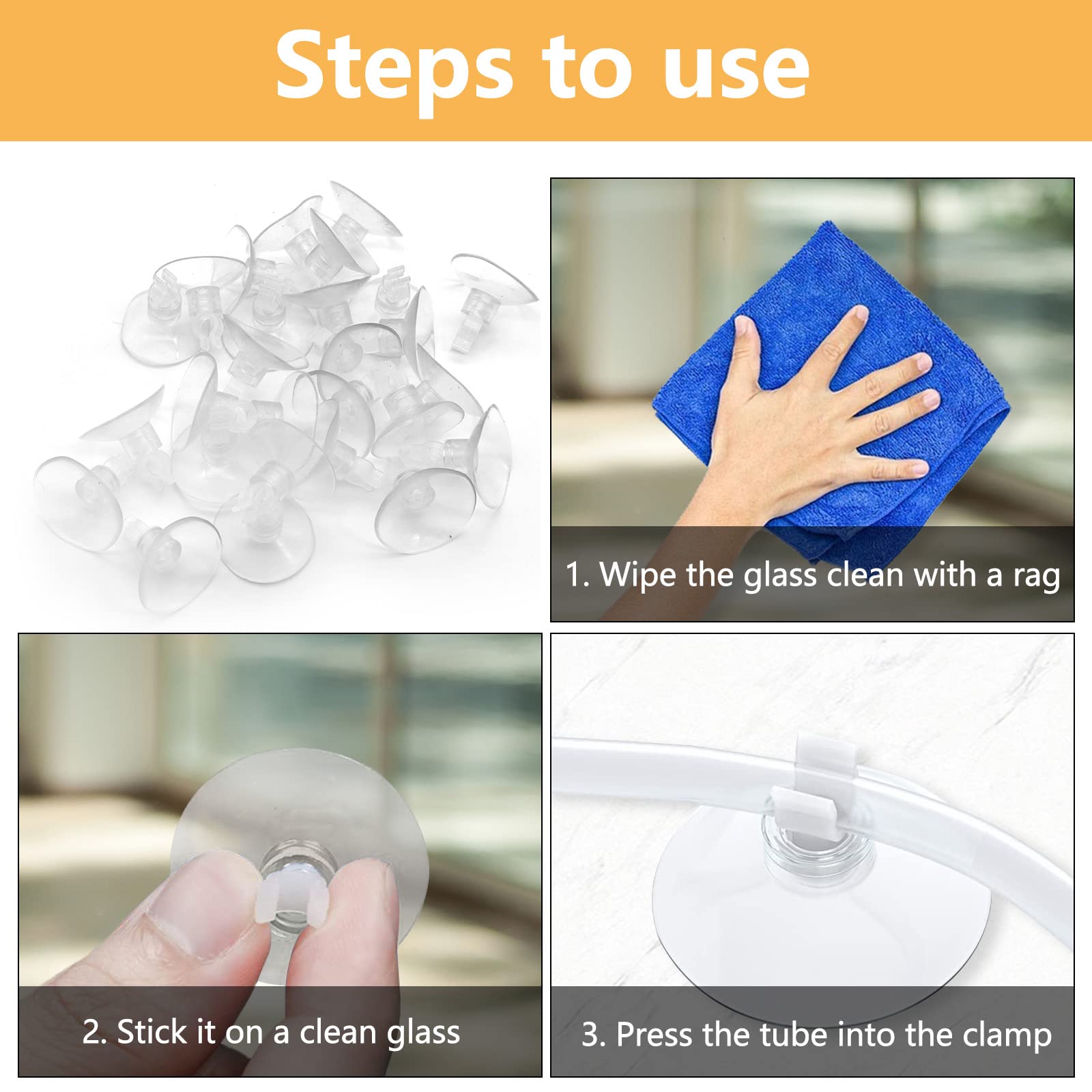 Steps to use

1. Wipe the glass clean with a rag

2. Stick it on a clean glass

3. Press the tube into the clamp