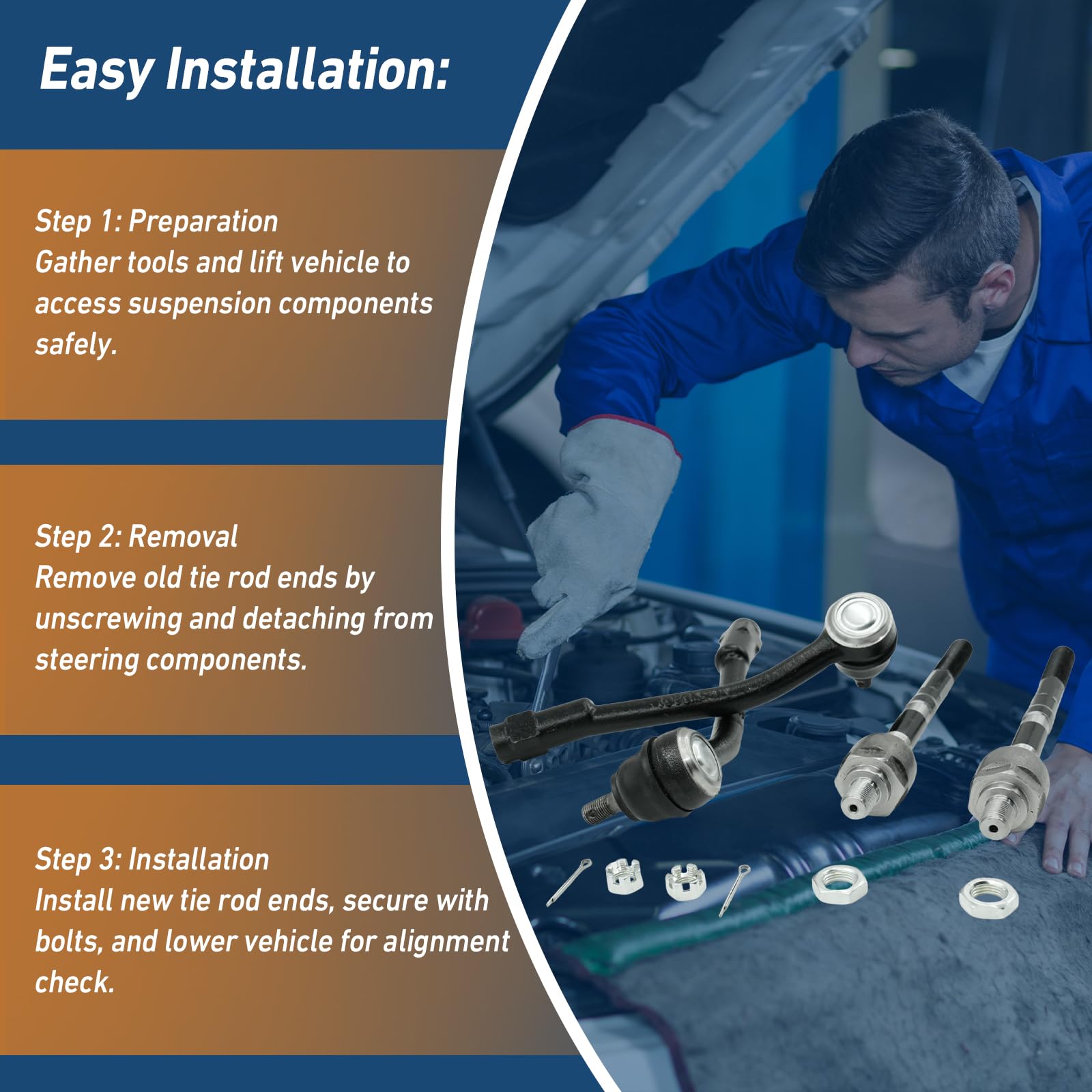 Easy Installation:

Step 1: Preparation
Gather tools and lift vehicle to access suspension components safely.

Step 2: Removal
Remove old tie rod ends by unscrewing and detaching from steering components.

Step 3: Installation
Install new tie rod ends, secure with bolts, and lower vehicle for alignment check.