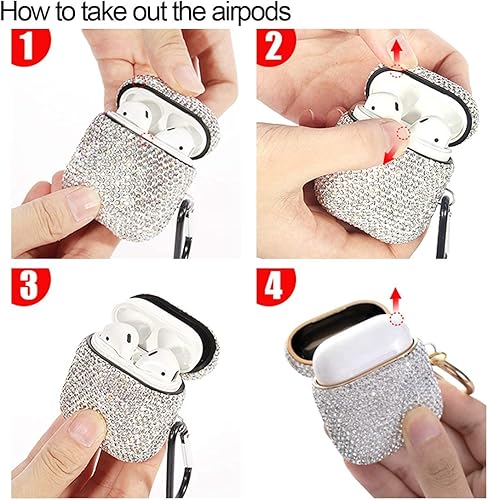 How to take out the airpods

1

2

3

4