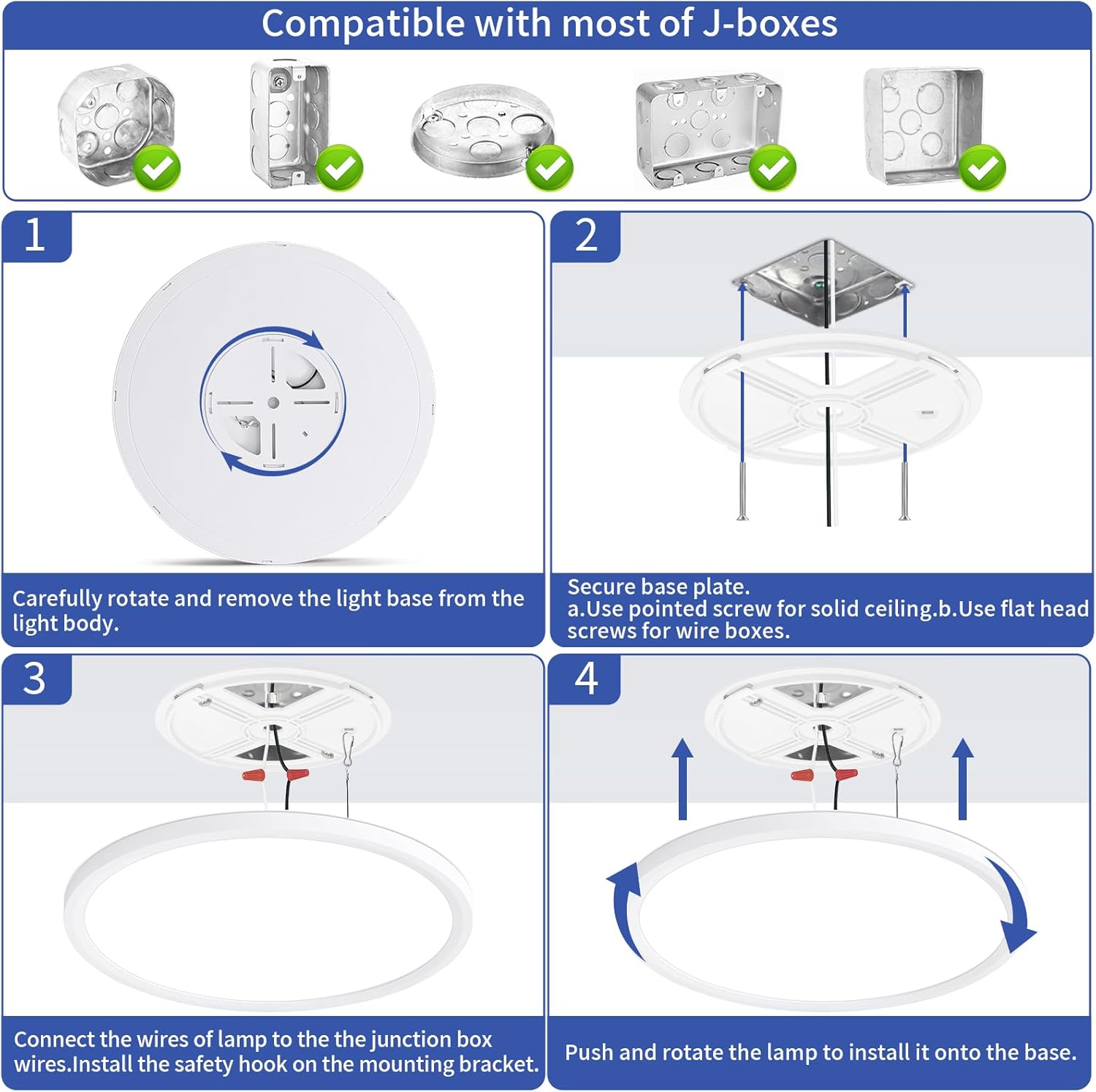 Compatible with most of J-boxes

1

Carefully rotate and remove the light base from the light body.

2

Secure base plate.
a.Use pointed screw for solid ceiling.b.Use flat head screws for wire boxes.

3

Connect the wires of lamp to the the junction box wires.Install the safety hook on the mounting bracket.

4

Push and rotate the lamp to install it onto the base.