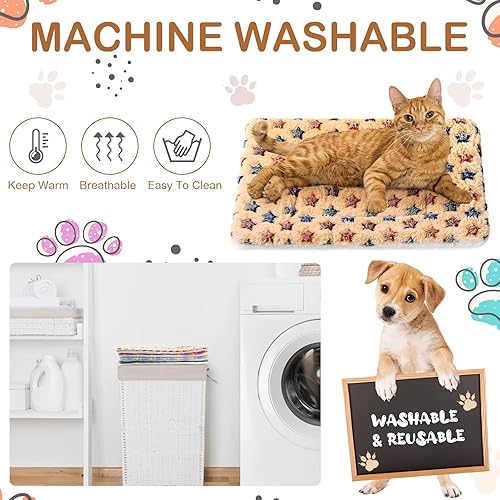 MACHINE WASHABLE

Keep Warm
Breathable
Easy To Clean

WASHABLE & REUSABLE