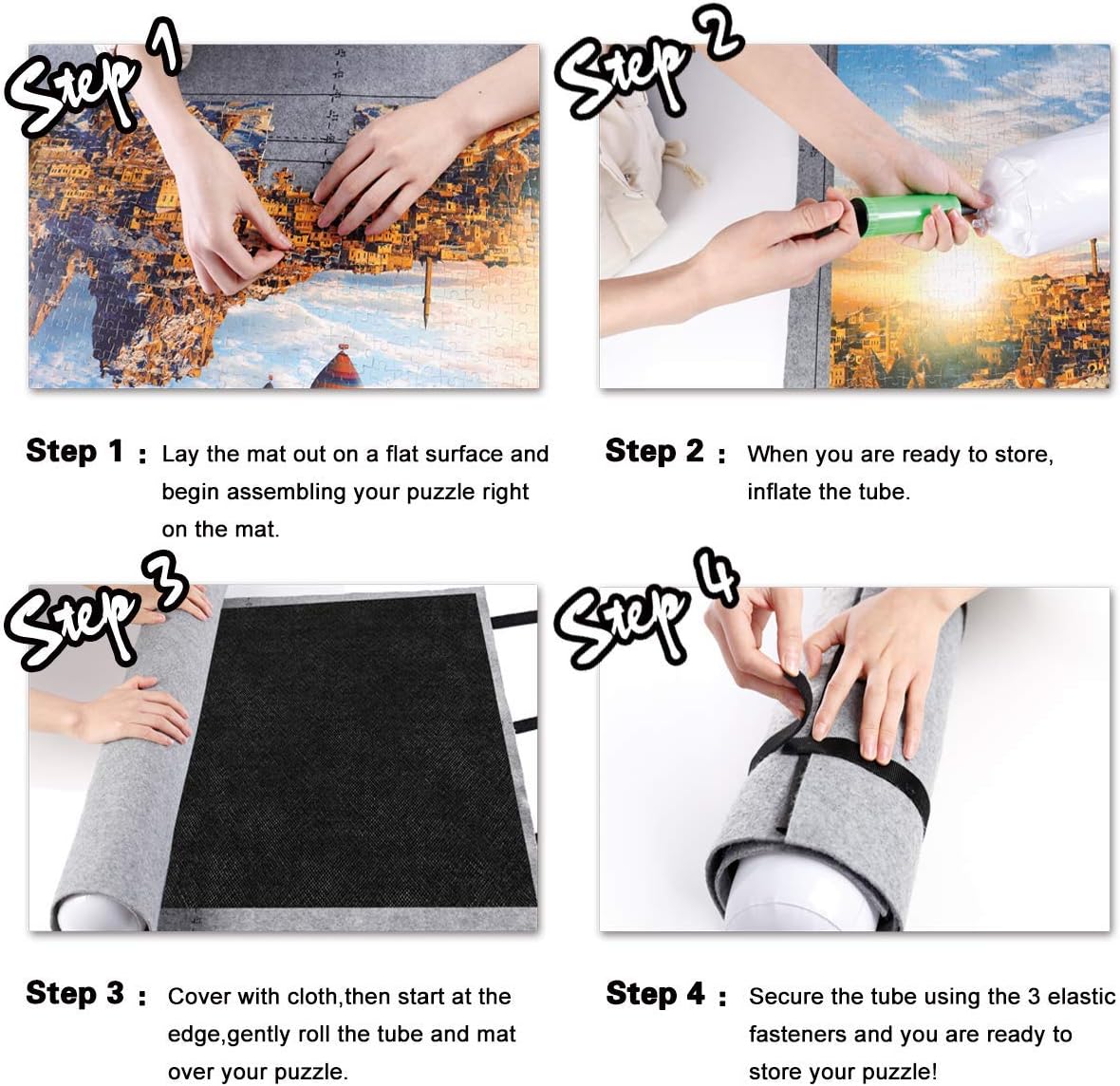 Step 1

Step 2

Step 1 : Lay the mat out on a flat surface and begin assembling your puzzle right on the mat.

Step 2 : When you are ready to store, inflate the tube.

Step 3

Step 4

Step 3 : Cover with cloth,then start at the edge,gently roll the tube and mat over your puzzle.

Step 4 : Secure the tube using the 3 elastic fasteners and you are ready to store your puzzle!