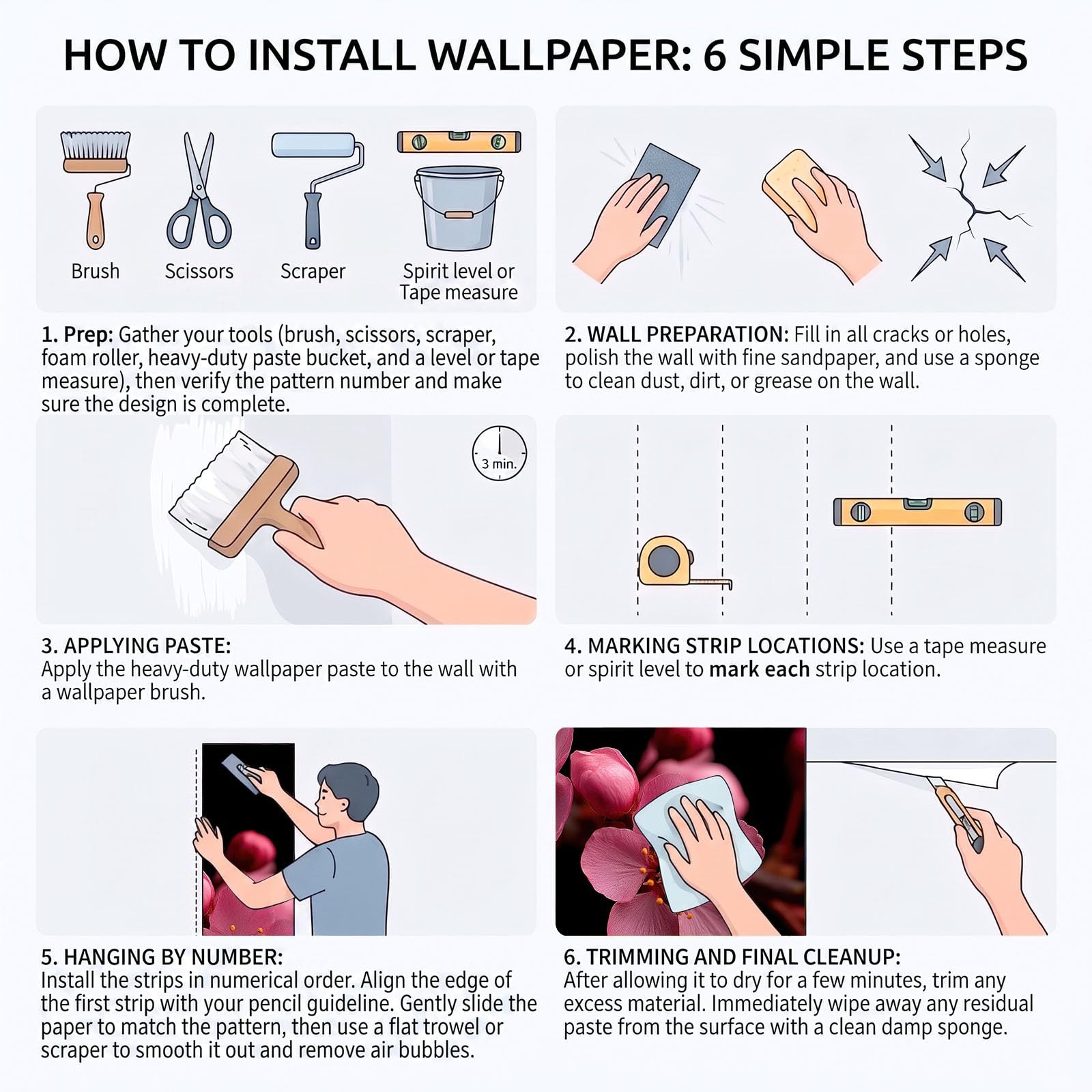 HOW TO INSTALL WALLPAPER: 6 SIMPLE STEPS

Brush

Scissors

Scraper

Spirit level or Tape measure

1. Prep: Gather your tools (brush, scissors, scraper, foam roller, heavy-duty paste bucket, and a level or tape measure), then verify the pattern number and make sure the design is complete.

2. WALL PREPARATION: Fill in all cracks or holes, polish the wall with fine sandpaper, and use a sponge to clean dust, dirt, or grease on the wall.

3 min.

3. APPLYING PASTE:
Apply the heavy-duty wallpaper paste to the wall with a wallpaper brush.

4. MARKING STRIP LOCATIONS: Use a tape measure or spirit level to mark each strip location.

5. HANGING BY NUMBER:
Install the strips in numerical order. Align the edge of the first strip with your pencil guideline. Gently slide the paper to match the pattern, then use a flat trowel or scraper to smooth it out and remove air bubbles.

6. TRIMMING AND FINAL CLEANUP:
After allowing it to dry for a few minutes, trim any excess material. Immediately wipe away any residual paste from the surface with a clean damp sponge.