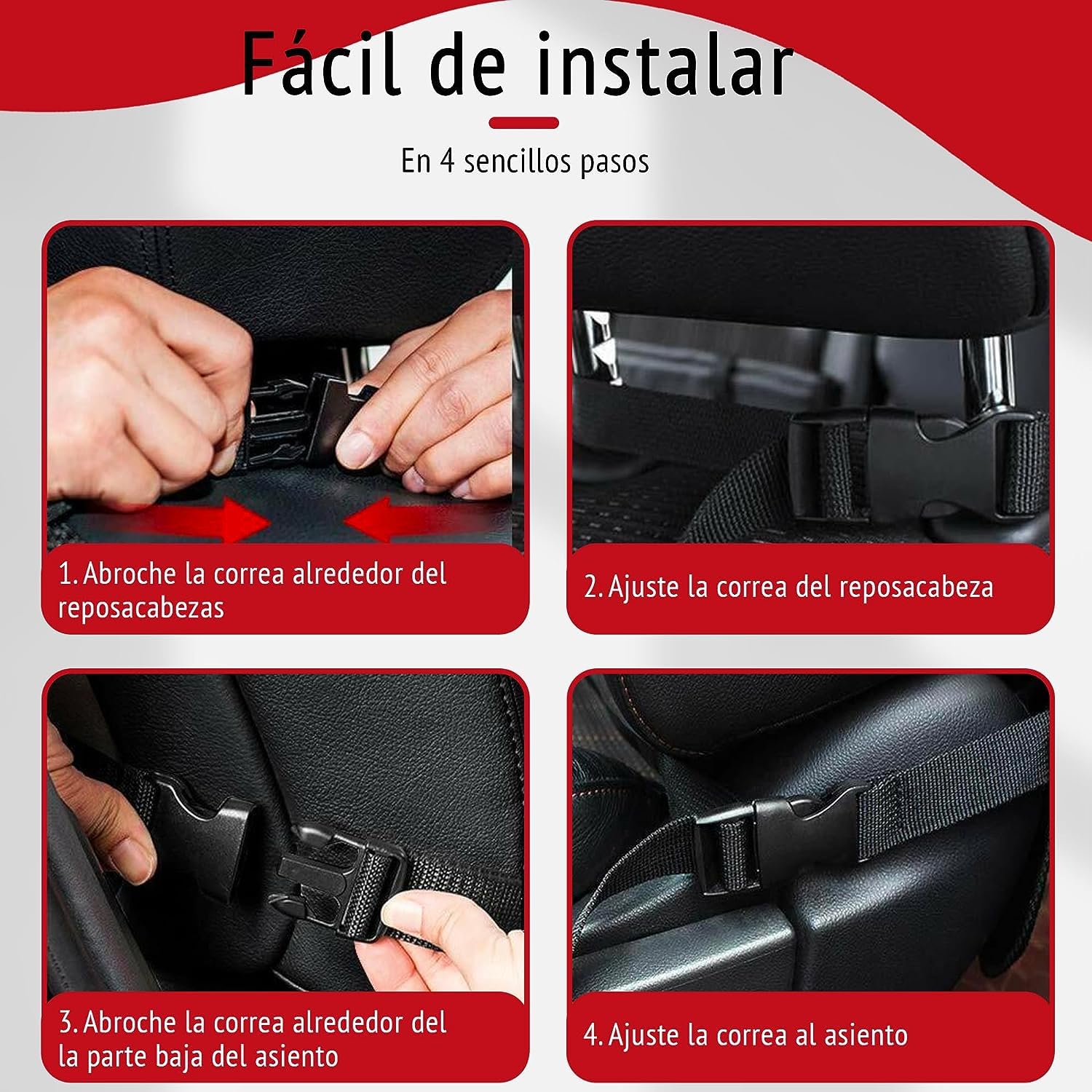 Fácil de instalar

En 4 sencillos pasos

1. Abroche la correa alrededor del reposacabezas

2. Ajuste la correa del reposacabeza

3. Abroche la correa alrededor del la parte baja del asiento

4. Ajuste la correa al asiento