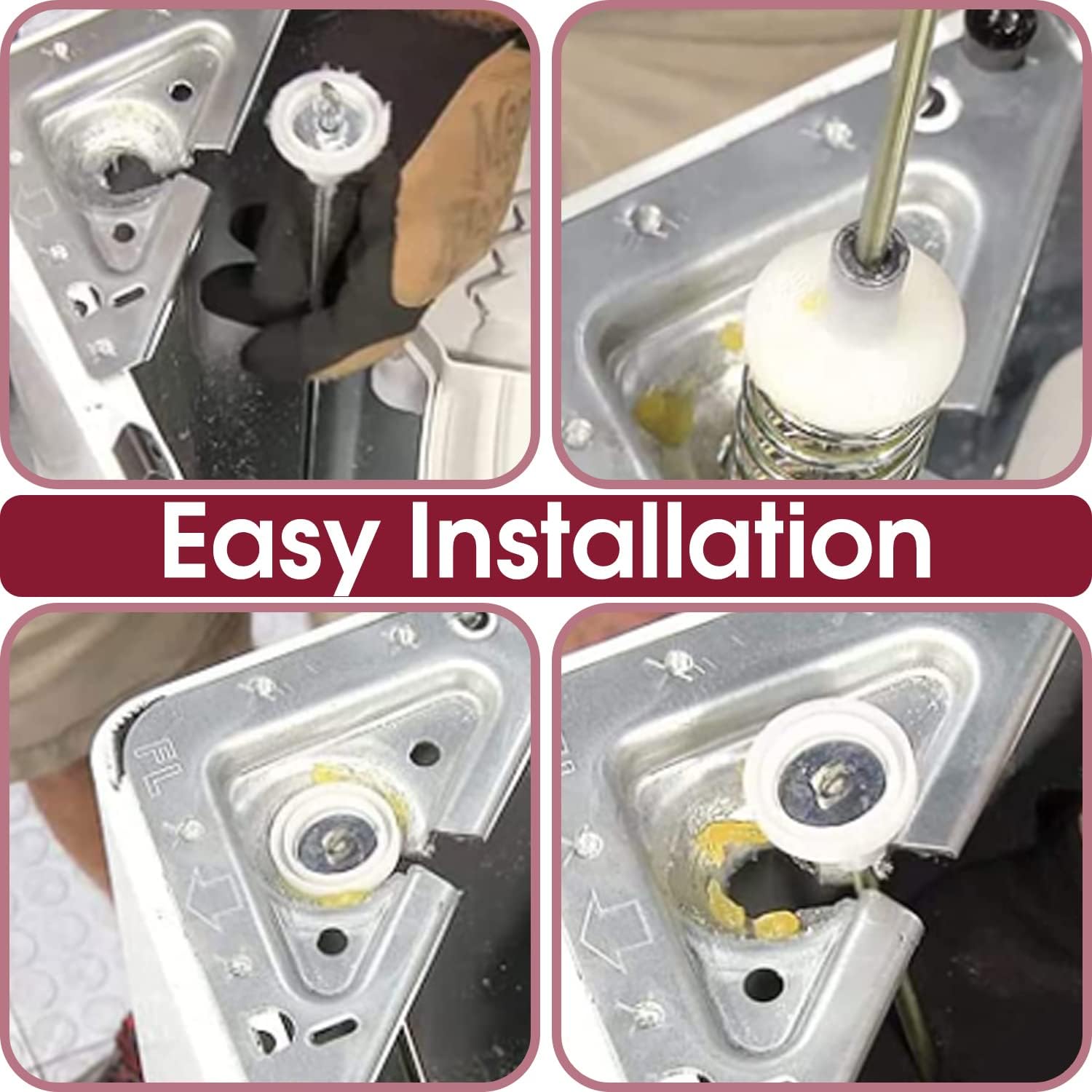 Easy Installation

FL