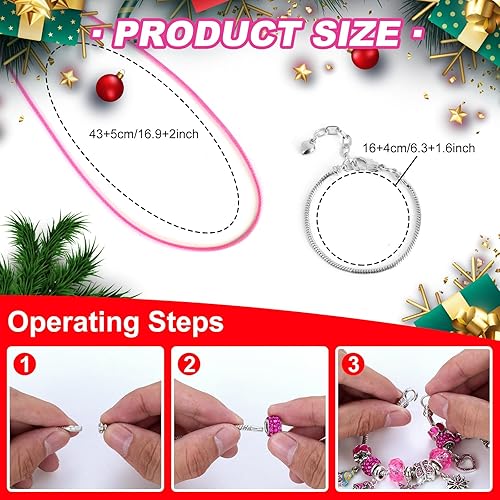 · PRODUCT SIZE ·

43+5cm/16.9+2inch

16+4cm/6.3+1.6inch

Operating Steps

1

2

3