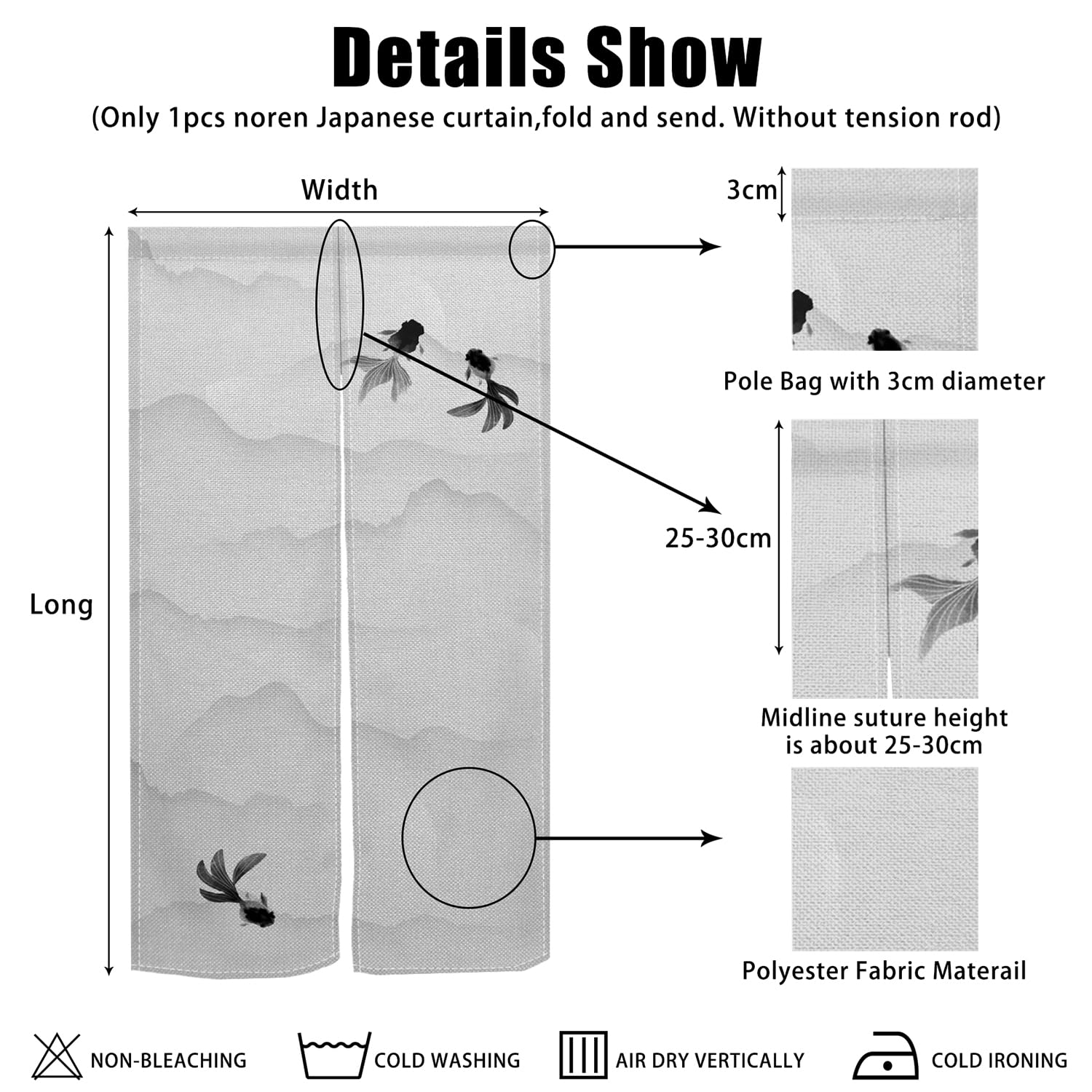 Details Show

(Only 1pcs noren Japanese curtain,fold and send. Without tension rod)

Width

Long

3cm

Pole Bag with 3cm diameter

25-30cm

Midline suture height is about 25-30cm

Polyester Fabric Materail

NON-BLEACHING

COLD WASHING

AIR DRY VERTICALLY

COLD IRONING