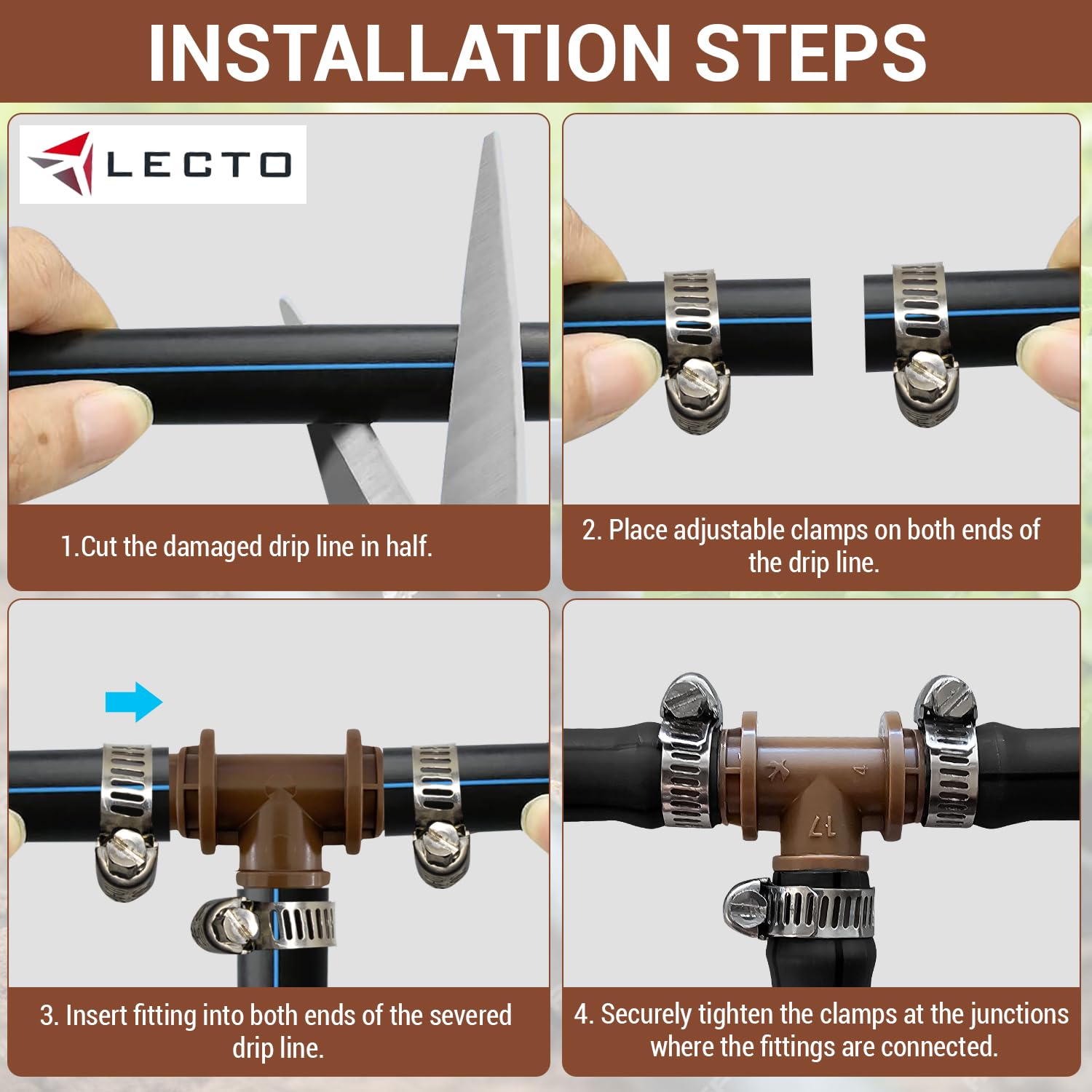 INSTALLATION STEPS

LECTO

1.Cut the damaged drip line in half.

2. Place adjustable clamps on both ends of the drip line.

3. Insert fitting into both ends of the severed drip line.

17

4. Securely tighten the clamps at the junctions where the fittings are connected.