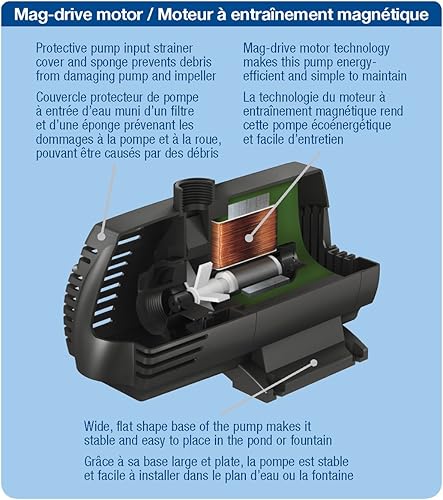 Mag-drive motor / Moteur à entraînement magnétique

Protective pump input strainer cover and sponge prevents debris from damaging pump and impeller

Couvercle protecteur de pompe à entrée d'eau muni d'un filtre et d'une éponge prévenant les dommages à la pompe et à la roue, pouvant être causés par des débris

Mag-drive motor technology makes this pump energy-efficient and simple to maintain

La technologie du moteur à entraînement magnétique rend cette pompe écoénergétique et facile d'entretien

Wide, flat shape base of the pump makes it stable and easy to place in the pond or fountain

Grâce à sa base large et plate, la pompe est stable et facile à installer dans le plan d'eau ou la fontaine