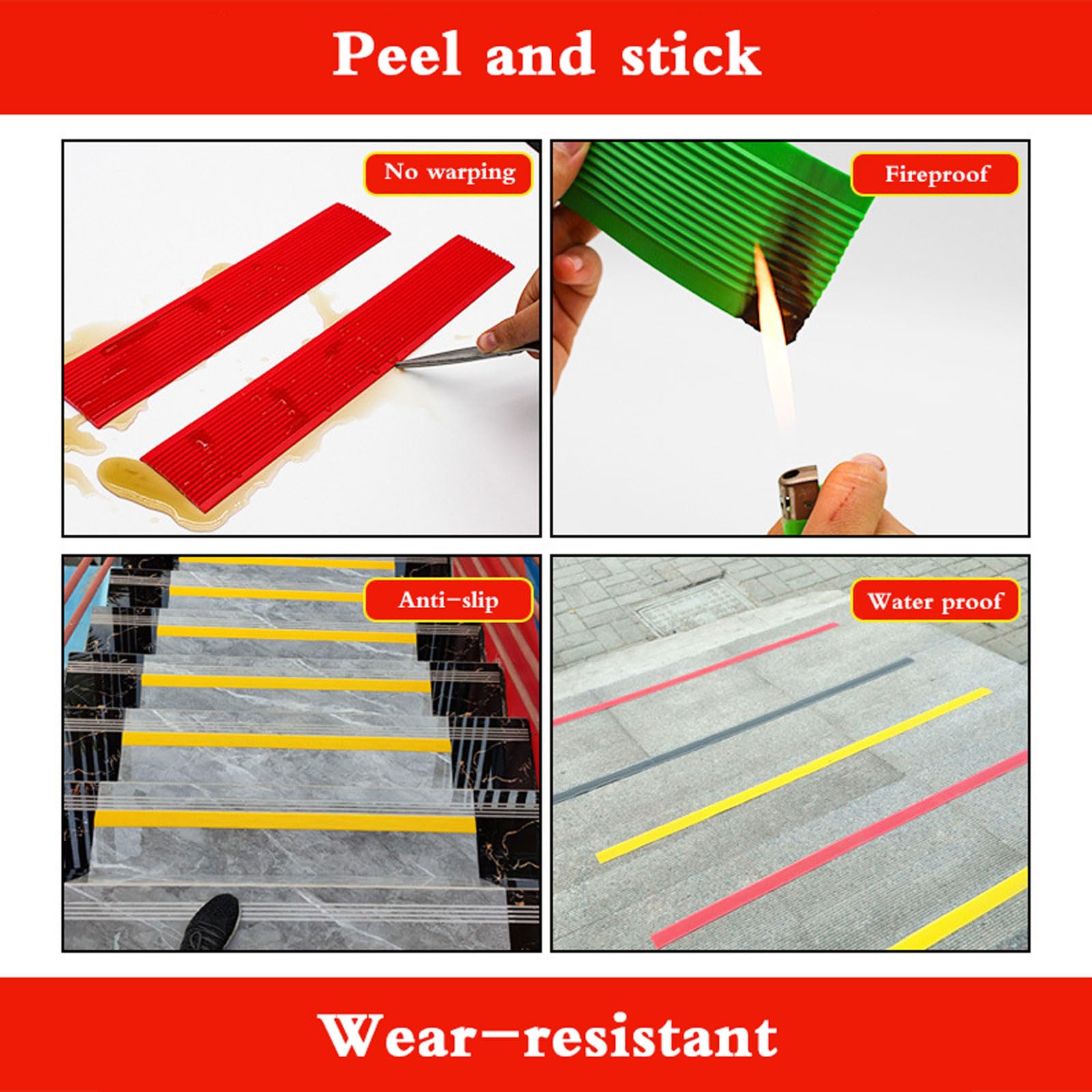 Peel and stick

No warping

Fireproof

Anti-slip

Water proof

Wear-resistant