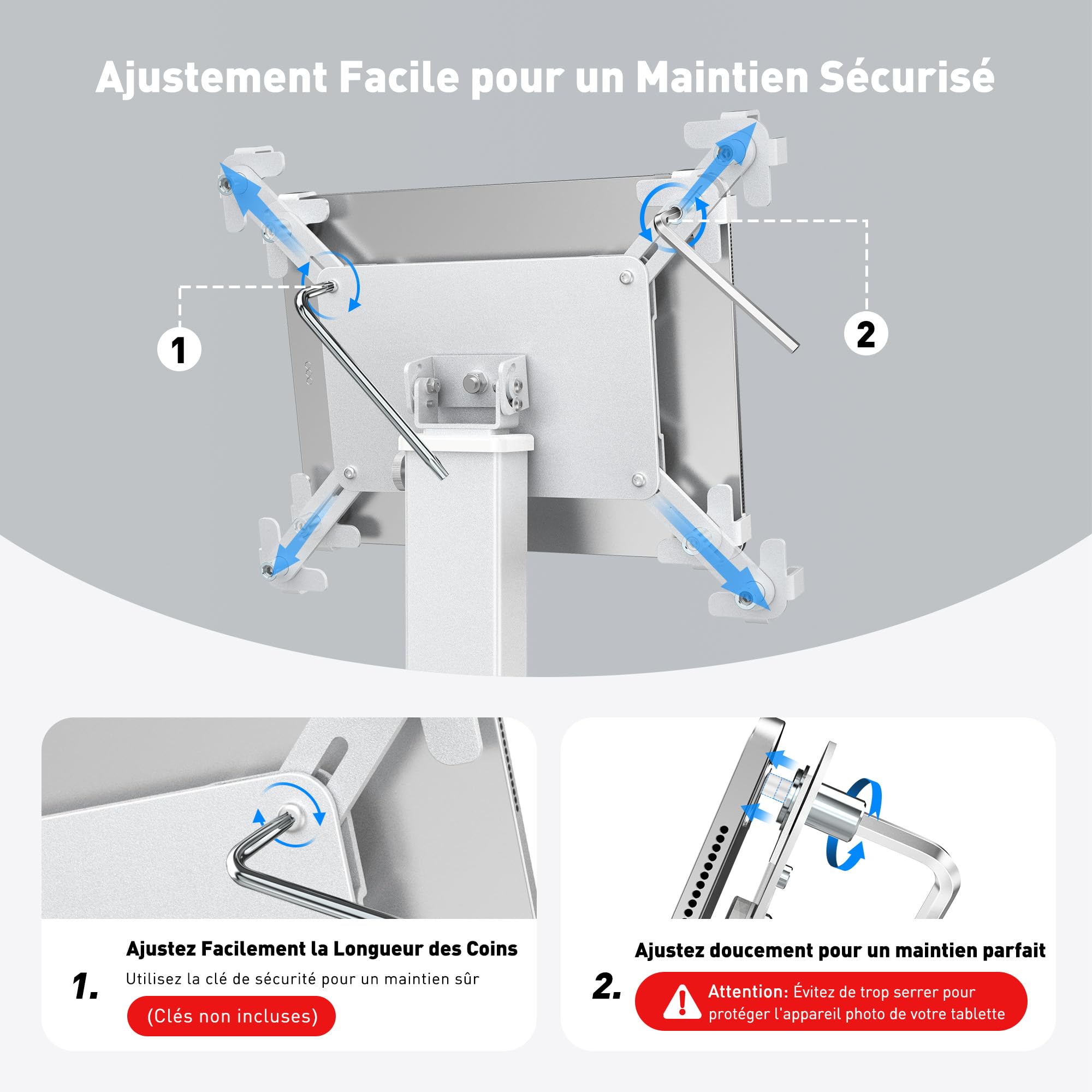 Ajustement Facile pour un Maintien Sécurisé

1

2

1. Ajustez Facilement la Longueur des Coins

Utilisez la clé de sécurité pour un maintien sûr

(Clés non incluses)

2. Ajustez doucement pour un maintien parfait

Attention: Évitez de trop serrer pour protéger l'appareil photo de votre tablette