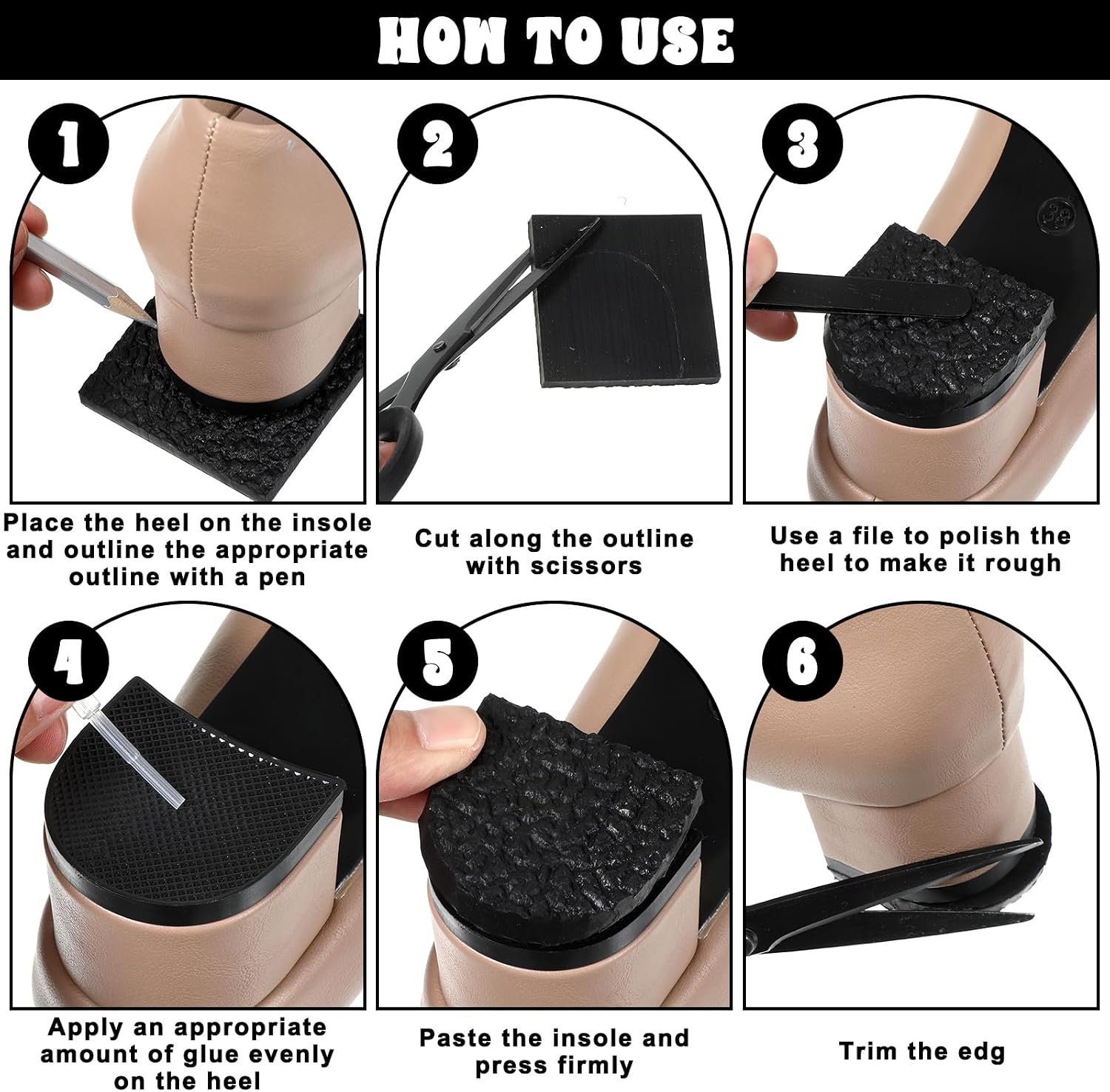 HOW TO USE

1

Place the heel on the insole and outline the appropriate outline with a pen

2

Cut along the outline with scissors

3

Use a file to polish the heel to make it rough

4

Apply an appropriate amount of glue evenly on the heel

5

Paste the insole and press firmly

6

Trim the edg