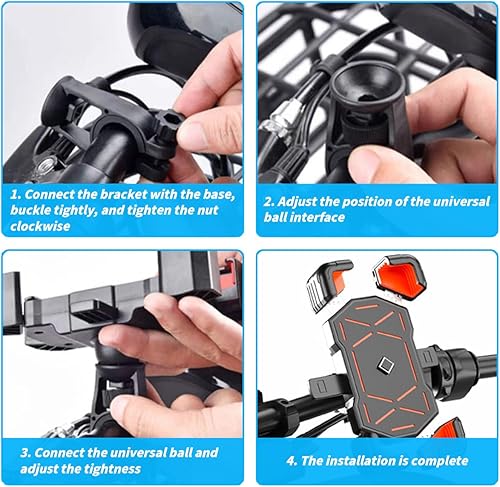 1. Connect the bracket with the base, buckle tightly, and tighten the nut clockwise

2. Adjust the position of the universal ball interface

3. Connect the universal ball and adjust the tightness

4. The installation is complete