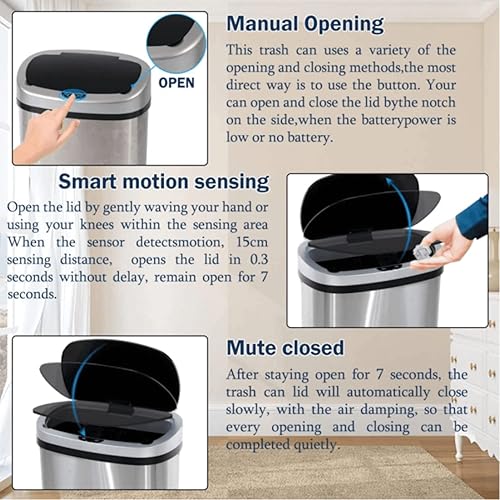 OPEN

Manual Opening

This trash can uses a variety of the opening and closing methods,the most direct way is to use the button. Your can open and close the lid bythe notch on the side,when the batterypower is low or no battery.

Smart motion sensing

Open the lid by gently waving your hand or using your knees within the sensing area When the sensor detectsmotion, 15cm sensing distance, opens the lid in 0.3 seconds without delay, remain open for 7 seconds.

Mute closed

After staying open for 7 seconds, the trash can lid will automatically close slowly, with the air damping, so that every opening and closing can be completed quietly.