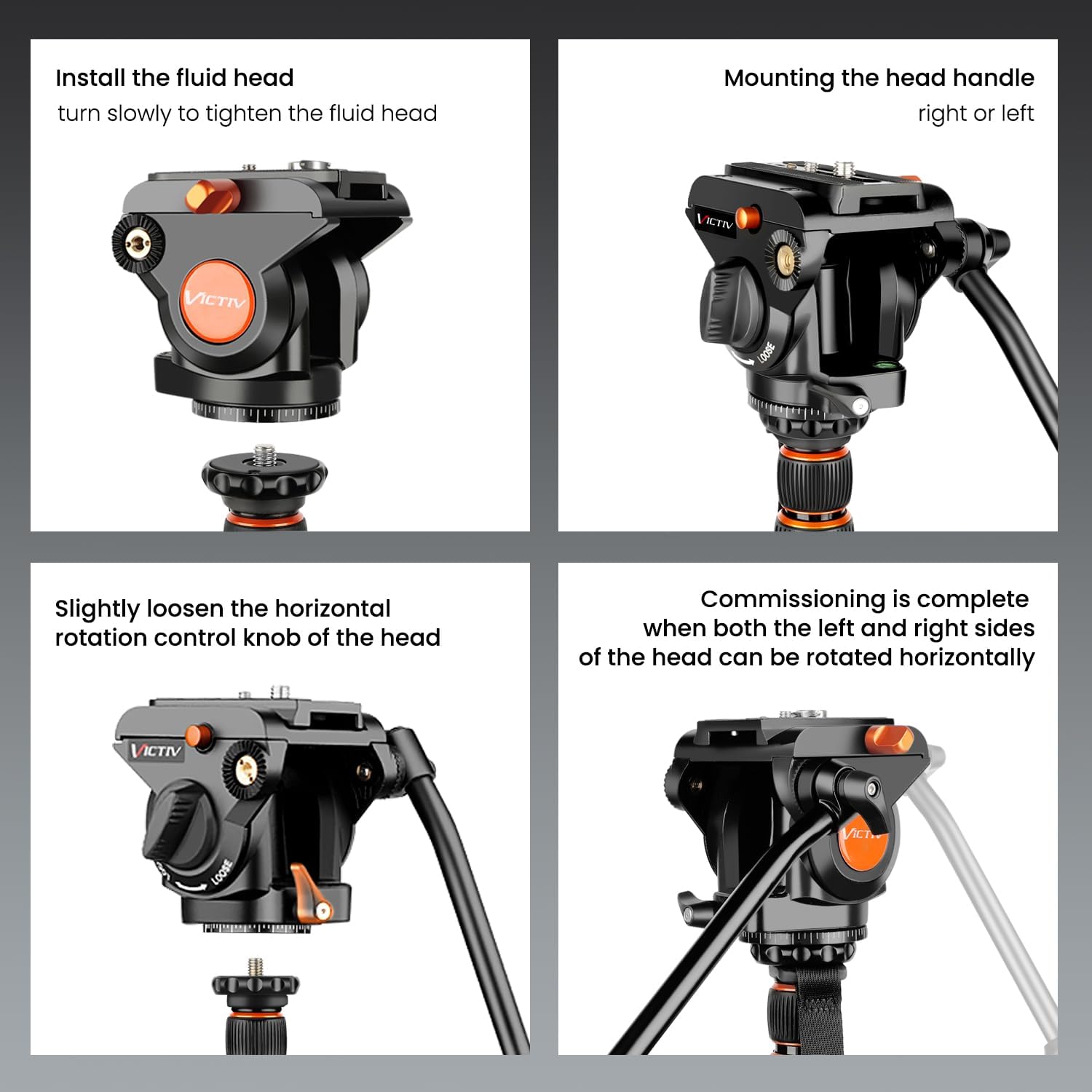 Install the fluid head
turn slowly to tighten the fluid head

VICTIV

Mounting the head handle
right or left

VICTIV

LOOSE

Slightly loosen the horizontal rotation control knob of the head

VICTIV

LOOSE

Commissioning is complete when both the left and right sides of the head can be rotated horizontally

VICTIV