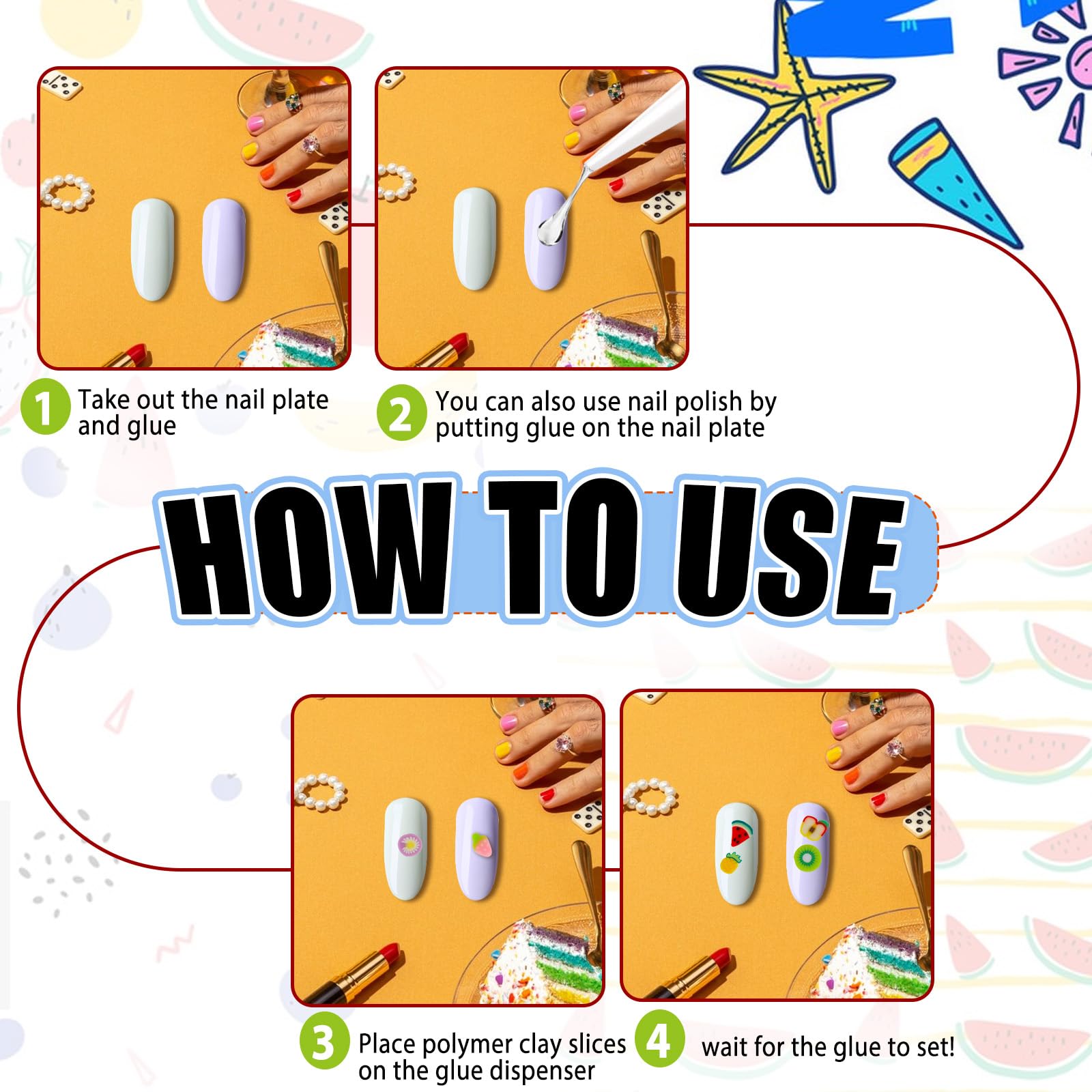 1 Take out the nail plate and glue

2 You can also use nail polish by putting glue on the nail plate

HOW TO USE

3 Place polymer clay slices on the glue dispenser

4 wait for the glue to set!