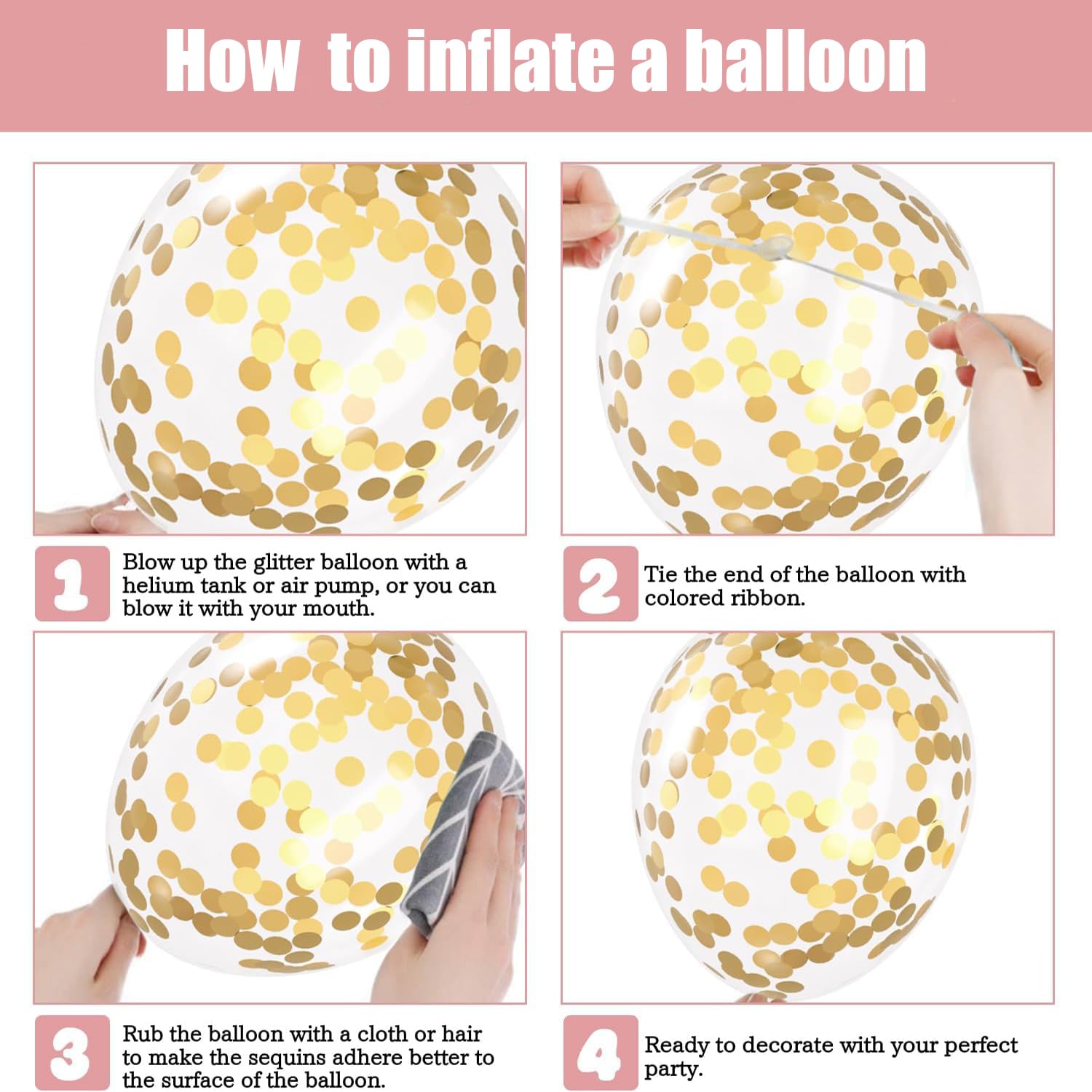 How to inflate a balloon

1 Blow up the glitter balloon with a helium tank or air pump, or you can blow it with your mouth.

2 Tie the end of the balloon with colored ribbon.

3 Rub the balloon with a cloth or hair to make the sequins adhere better to the surface of the balloon.

4 Ready to decorate with your perfect party.