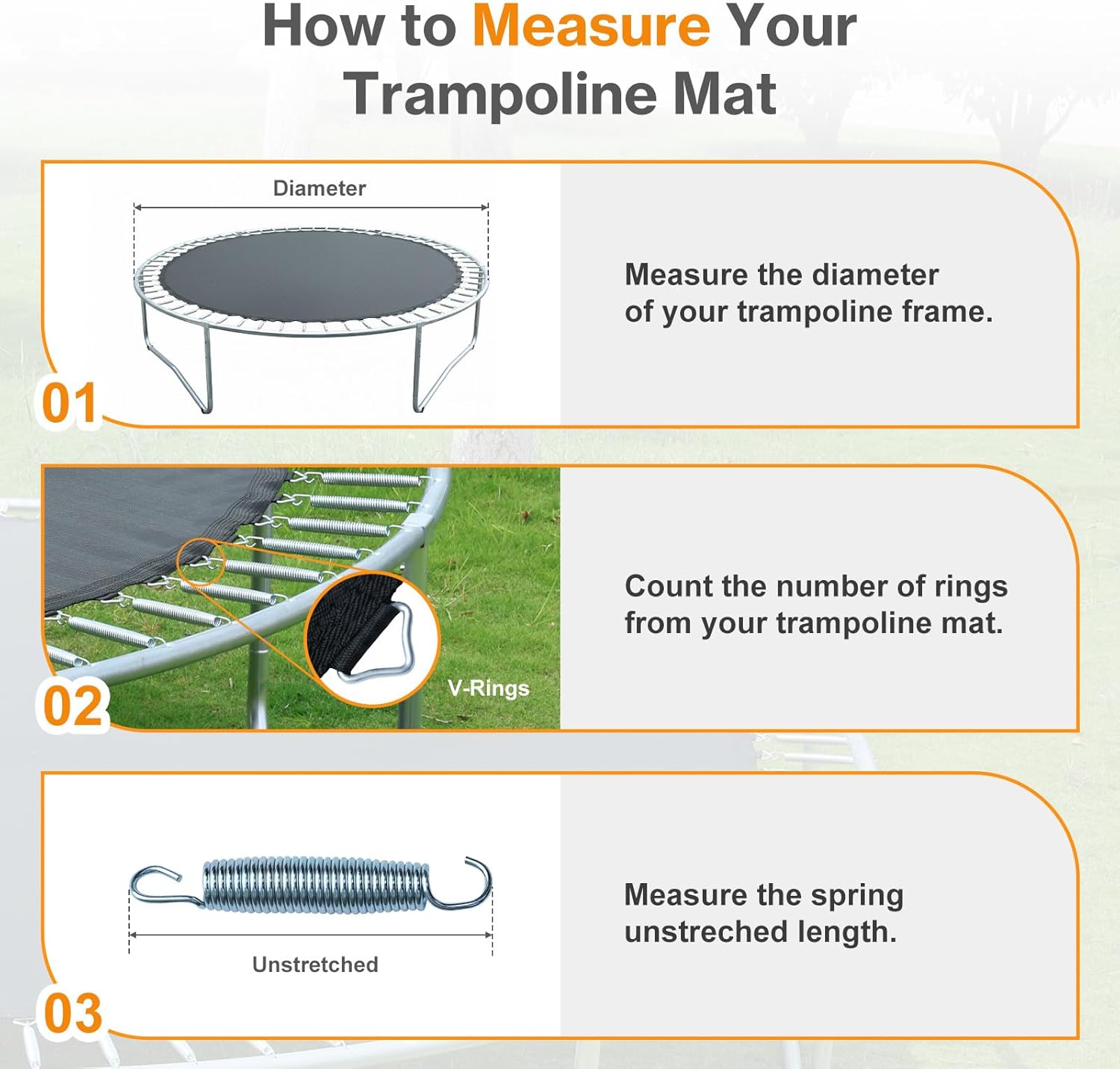 How to Measure Your Trampoline Mat

Diameter

01

Measure the diameter of your trampoline frame.

V-Rings

02

Count the number of rings from your trampoline mat.

Unstretched

03

Measure the spring unstreched length.