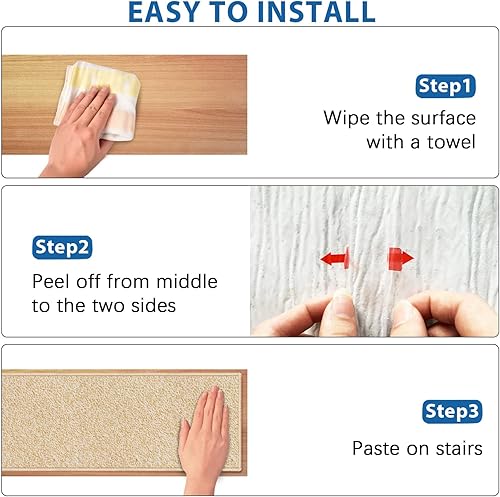 EASY TO INSTALL

Step1
Wipe the surface with a towel

Step2
Peel off from middle to the two sides

Step3
Paste on stairs