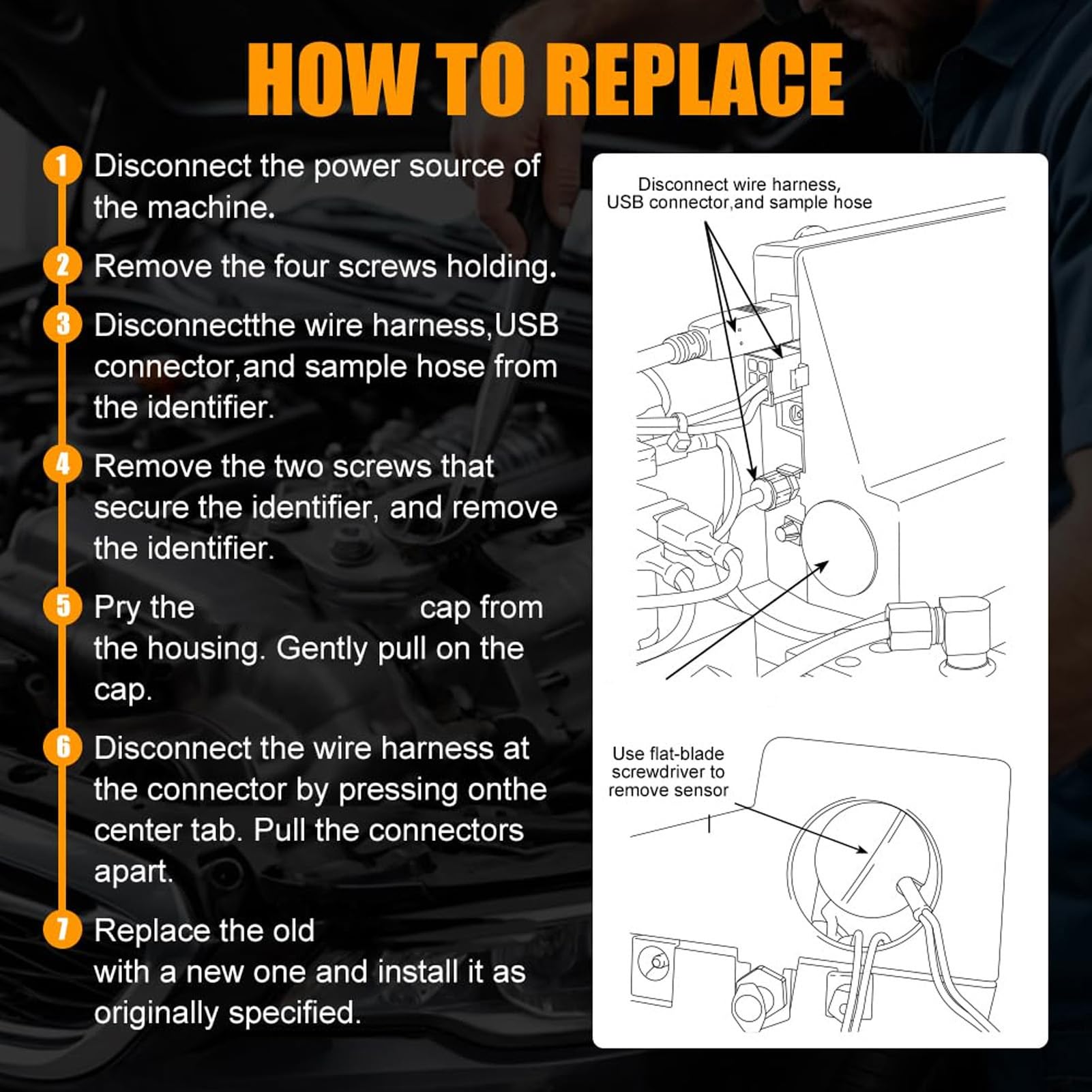 HOW TO REPLACE

1 Disconnect the power source of the machine.

2 Remove the four screws holding.

3 Disconnectthe wire harness,USB connector,and sample hose from the identifier.

4 Remove the two screws that secure the identifier, and remove the identifier.

5 Pry the cap from the housing. Gently pull on the cap.

6 Disconnect the wire harness at the connector by pressing onthe center tab. Pull the connectors apart.

7 Replace the old with a new one and install it as originally specified.

Disconnect wire harness, USB connector,and sample hose

Use flat-blade screwdriver to remove sensor