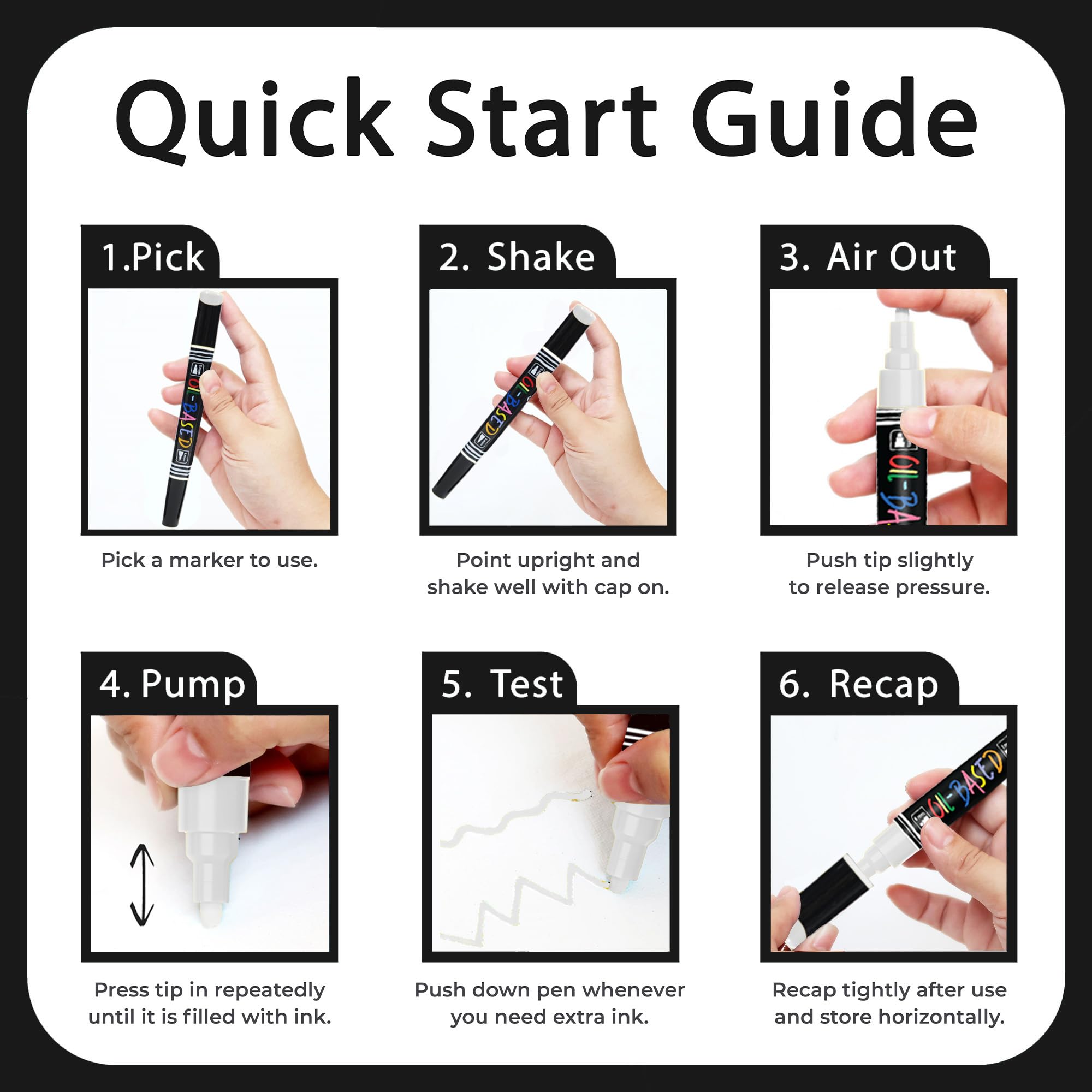 Quick Start Guide

1.Pick

OIL-BASED

Pick a marker to use.

2. Shake

OIL-BASED

Point upright and shake well with cap on.

3. Air Out

OIL-BA

Push tip slightly to release pressure.

4. Pump

Press tip in repeatedly until it is filled with ink.

5. Test

Push down pen whenever you need extra ink.

6. Recap

OIL-BASED

Recap tightly after use and store horizontally.