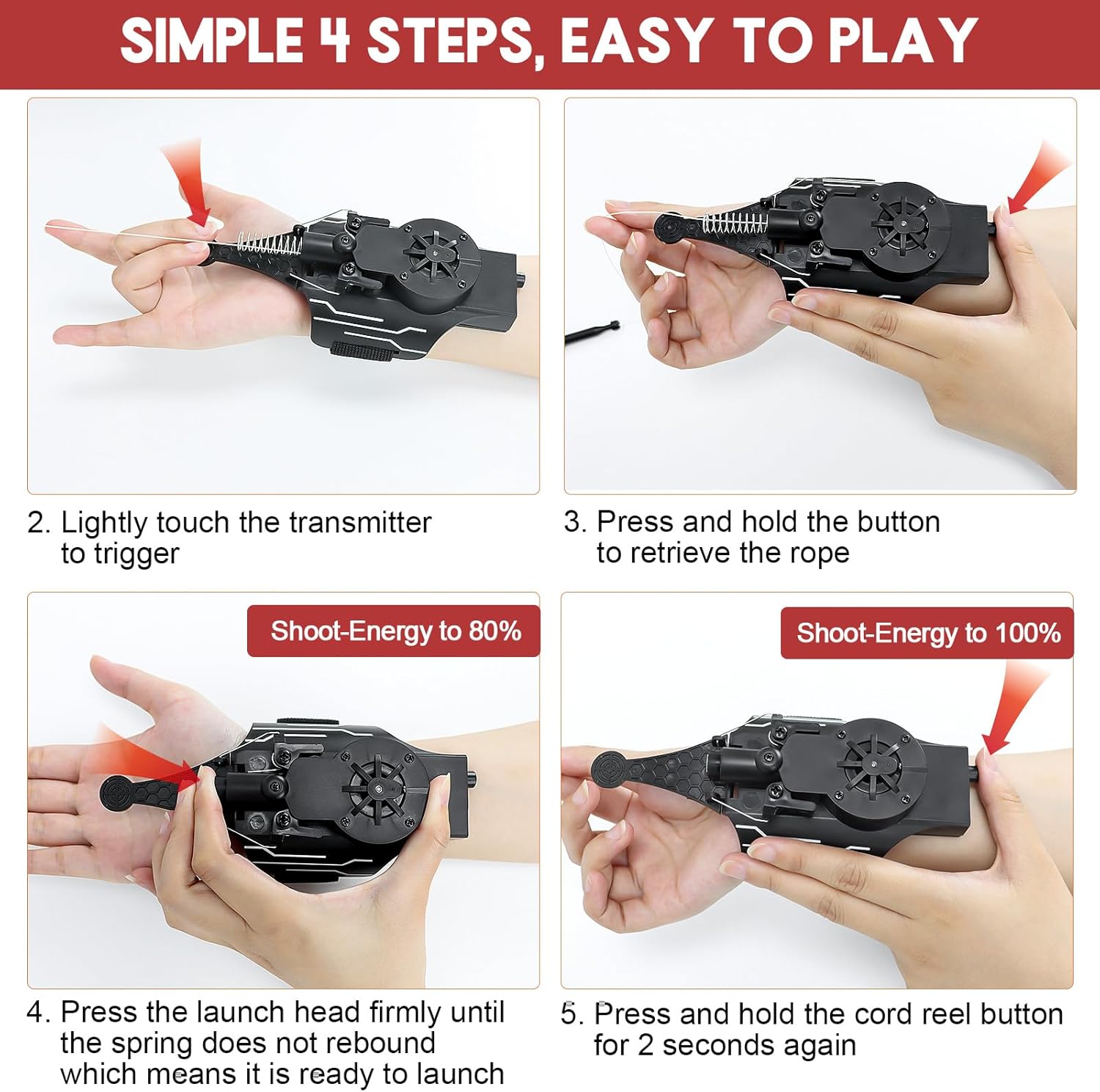 SIMPLE 4 STEPS, EASY TO PLAY

2. Lightly touch the transmitter to trigger

3. Press and hold the button to retrieve the rope

Shoot-Energy to 80%

Shoot-Energy to 100%

4. Press the launch head firmly until the spring does not rebound which means it is ready to launch

5. Press and hold the cord reel button for 2 seconds again