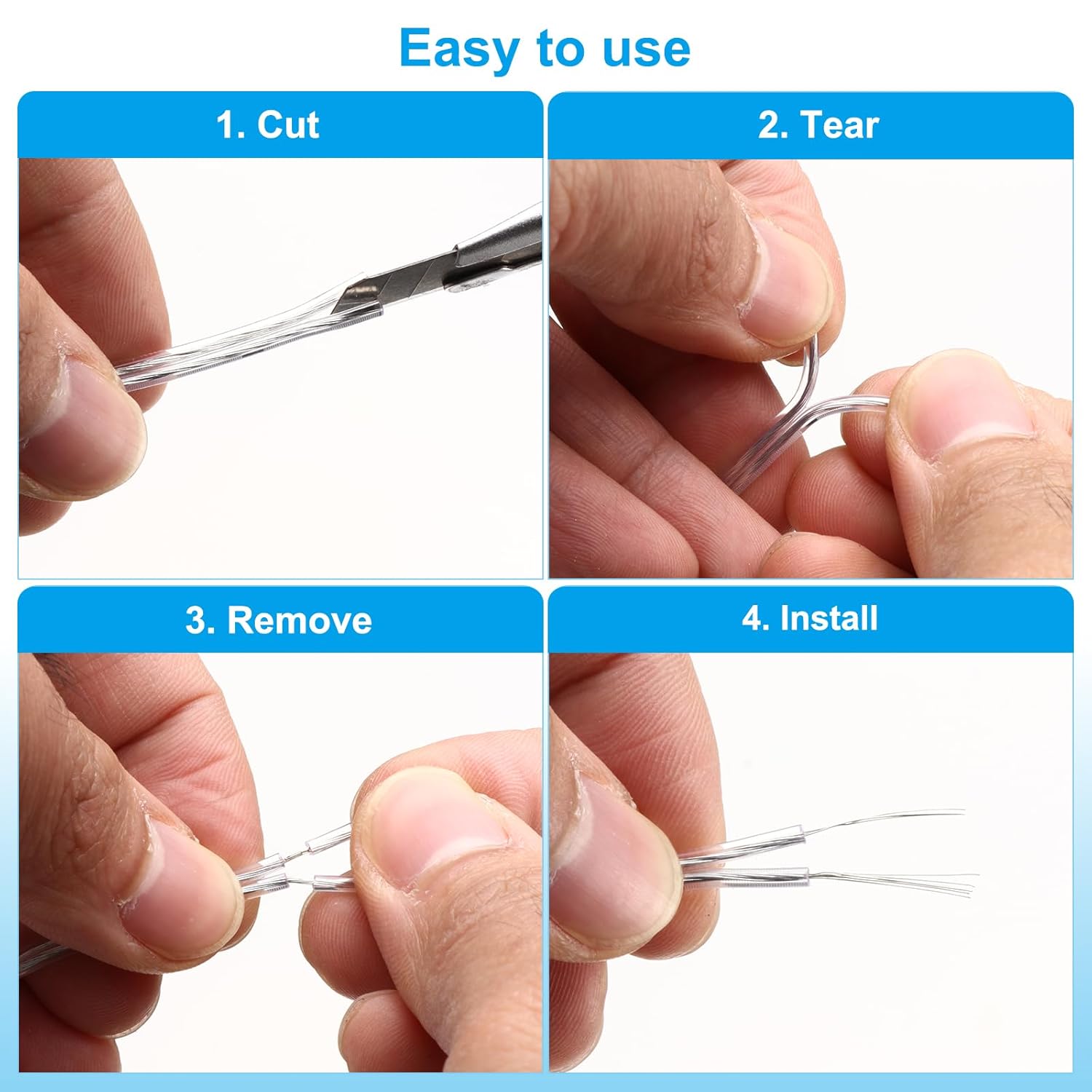 Easy to use

1. Cut

2. Tear

3. Remove

4. Install