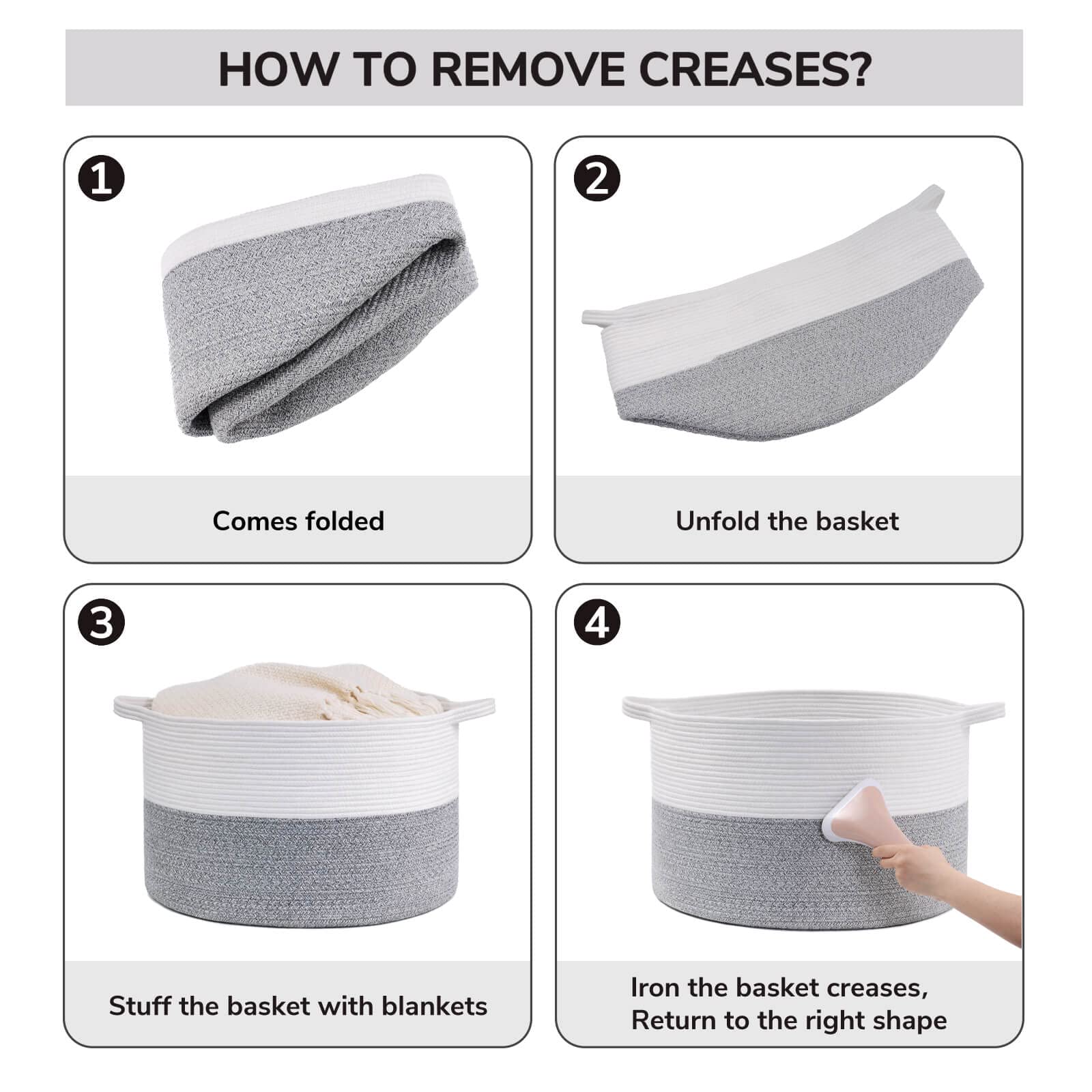 HOW TO REMOVE CREASES?

1

Comes folded

2

Unfold the basket

3

Stuff the basket with blankets

4

Iron the basket creases, Return to the right shape