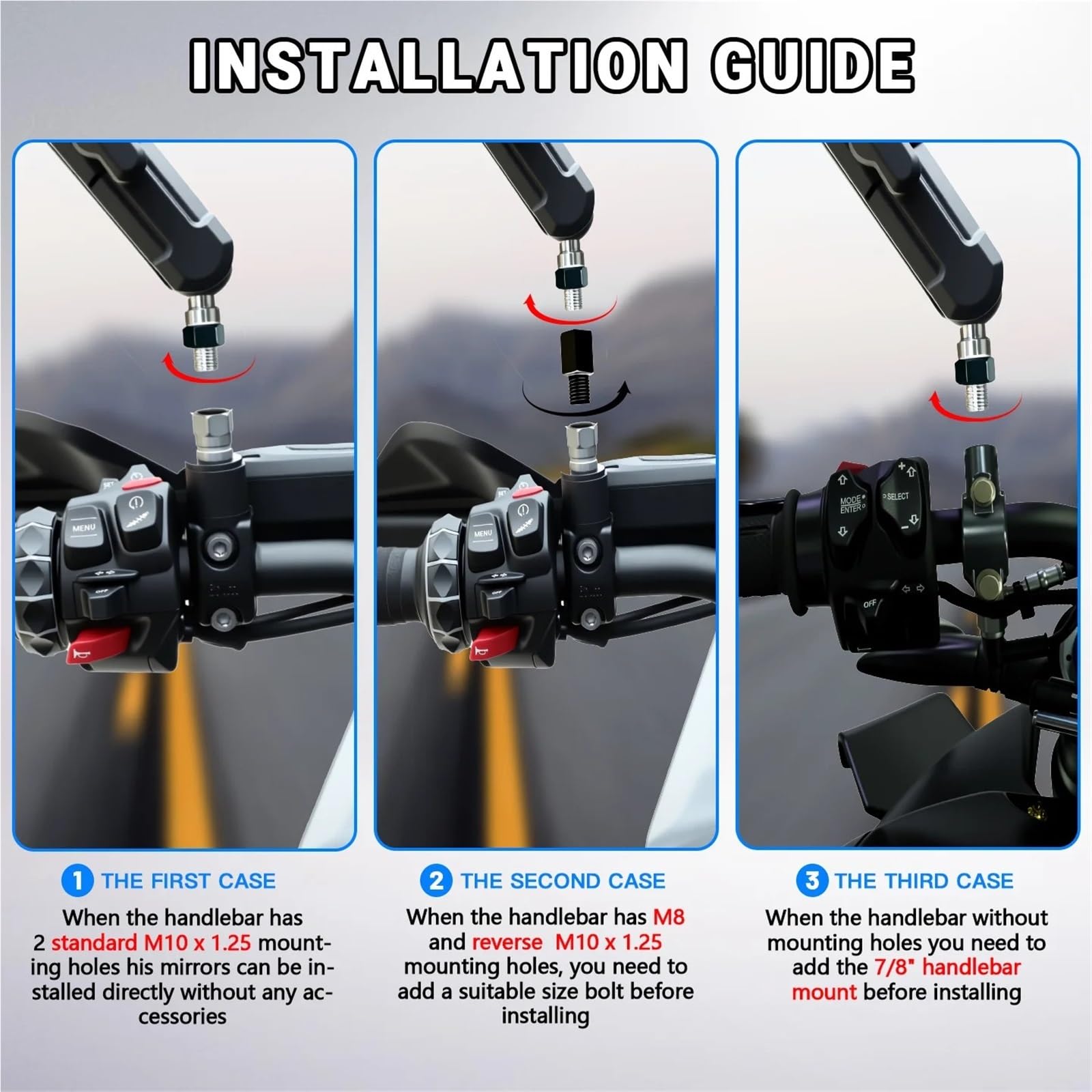 INSTALLATION GUIDE

SET
MENU
OFF

SET
MENU
OFF

MODE
ENTER
SELECT
OFF

1 THE FIRST CASE

When the handlebar has 2 standard M10 x 1.25 mounting holes his mirrors can be installed directly without any accessories

2 THE SECOND CASE

When the handlebar has M8 and reverse M10 x 1.25 mounting holes, you need to add a suitable size bolt before installing

3 THE THIRD CASE

When the handlebar without mounting holes you need to add the 7/8" handlebar mount before installing