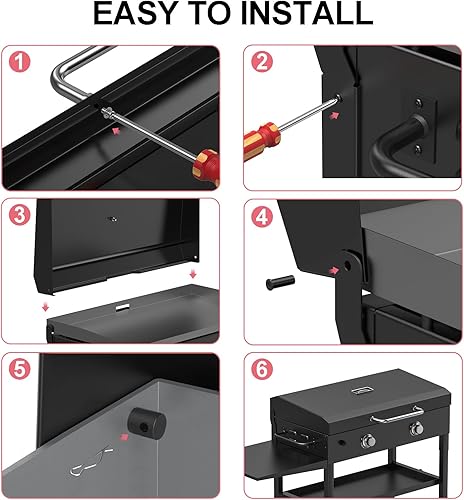 EASY TO INSTALL

1

2

3

4

5

6