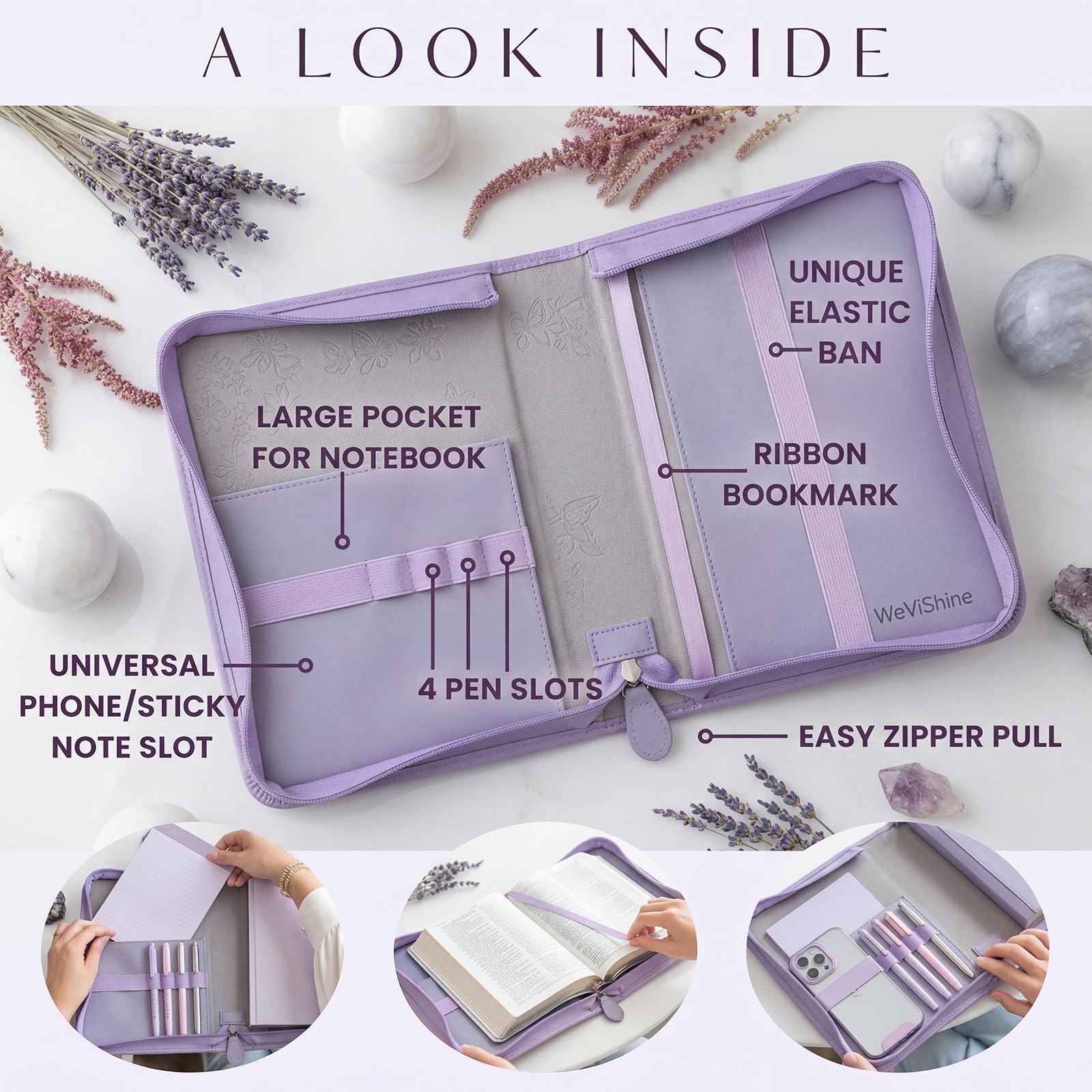 A LOOK INSIDE

UNIQUE ELASTIC BAN

LARGE POCKET FOR NOTEBOOK

RIBBON BOOKMARK

WeViShine

UNIVERSAL PHONE/STICKY NOTE SLOT

4 PEN SLOTS

EASY ZIPPER PULL