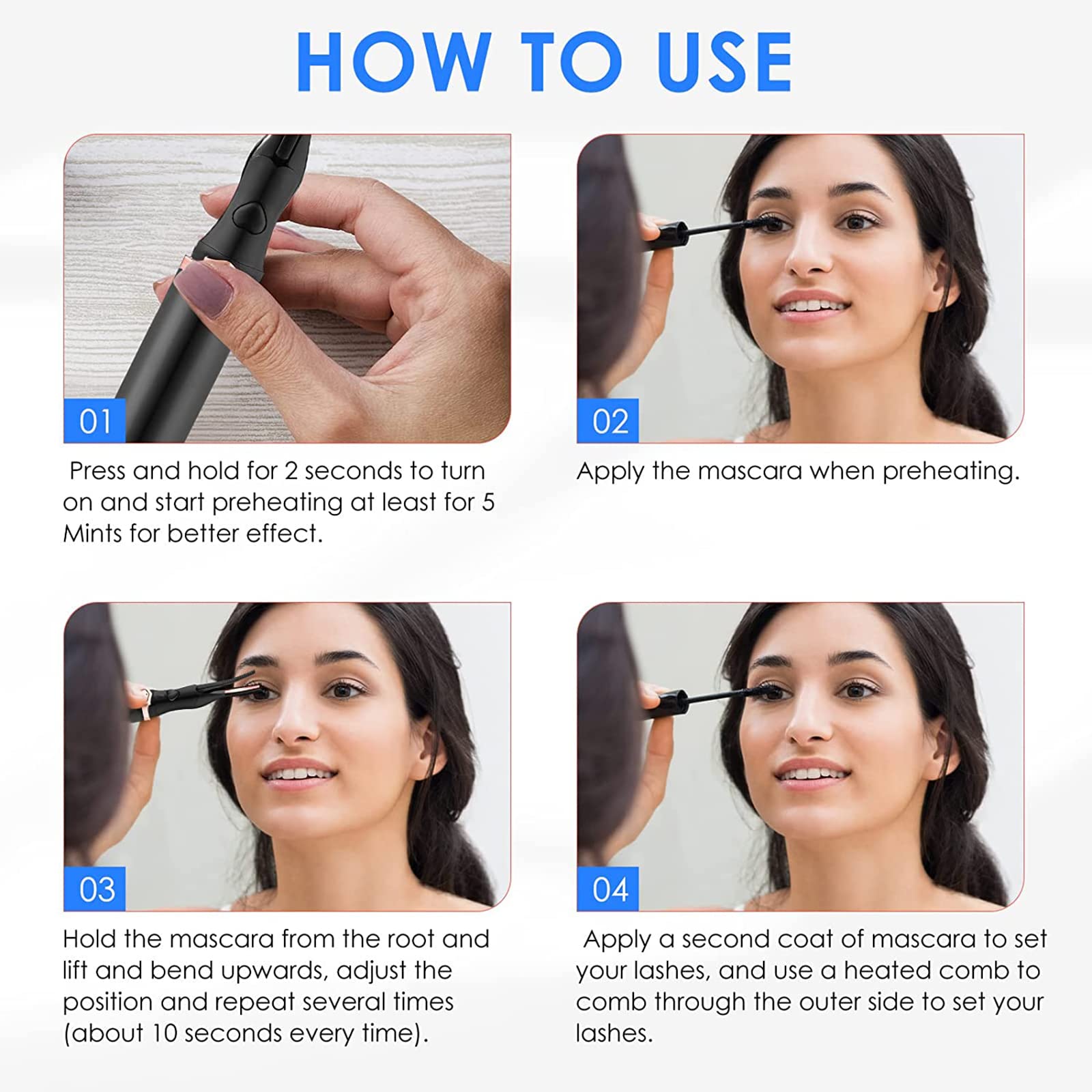 HOW TO USE

01

Press and hold for 2 seconds to turn on and start preheating at least for 5 Mints for better effect.

02

Apply the mascara when preheating.

03

Hold the mascara from the root and lift and bend upwards, adjust the position and repeat several times (about 10 seconds every time).

04

Apply a second coat of mascara to set your lashes, and use a heated comb to comb through the outer side to set your lashes.