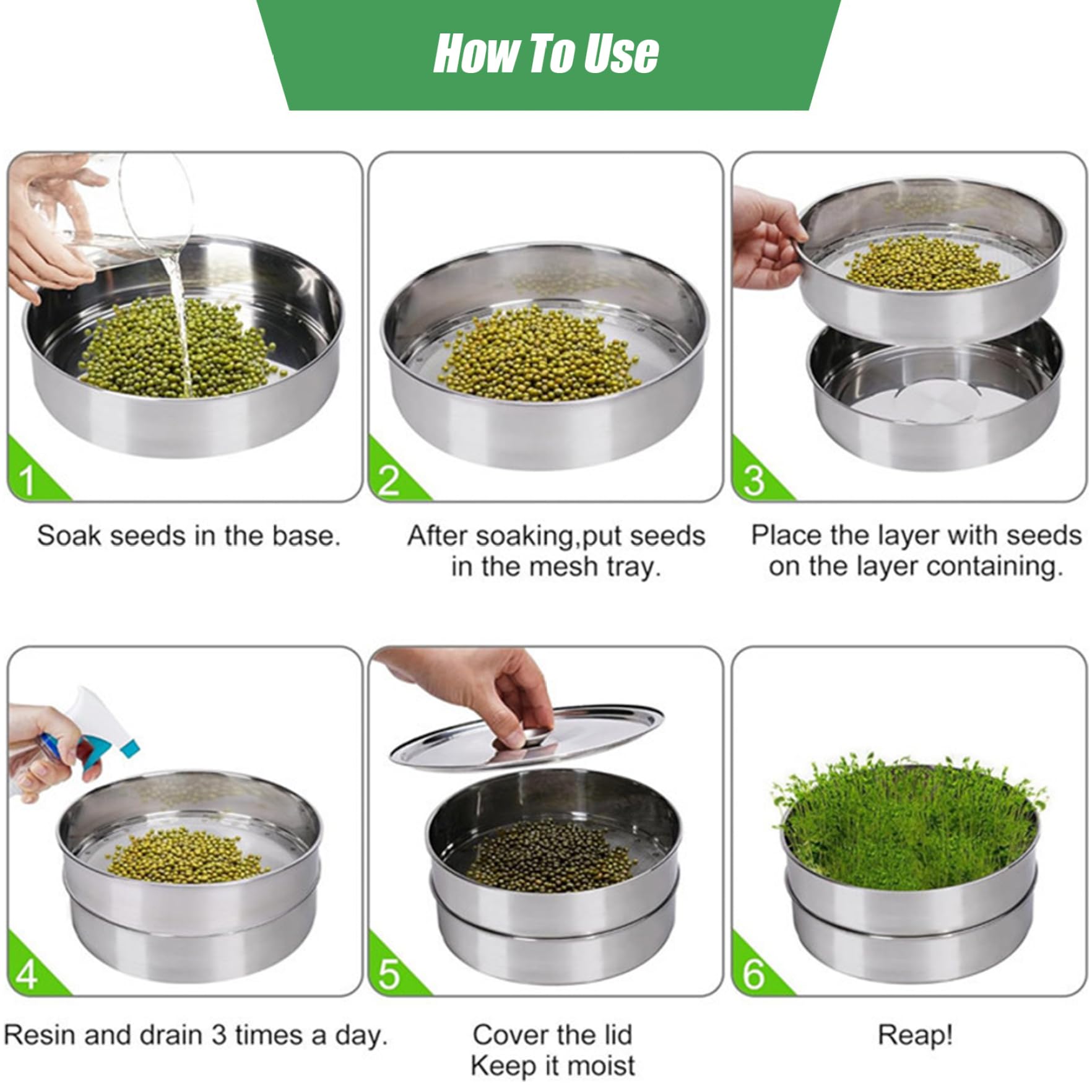 How To Use

1

Soak seeds in the base.

2

After soaking,put seeds in the mesh tray.

3

Place the layer with seeds on the layer containing.

4

Resin and drain 3 times a day.

5

Cover the lid
Keep it moist

6

Reap!