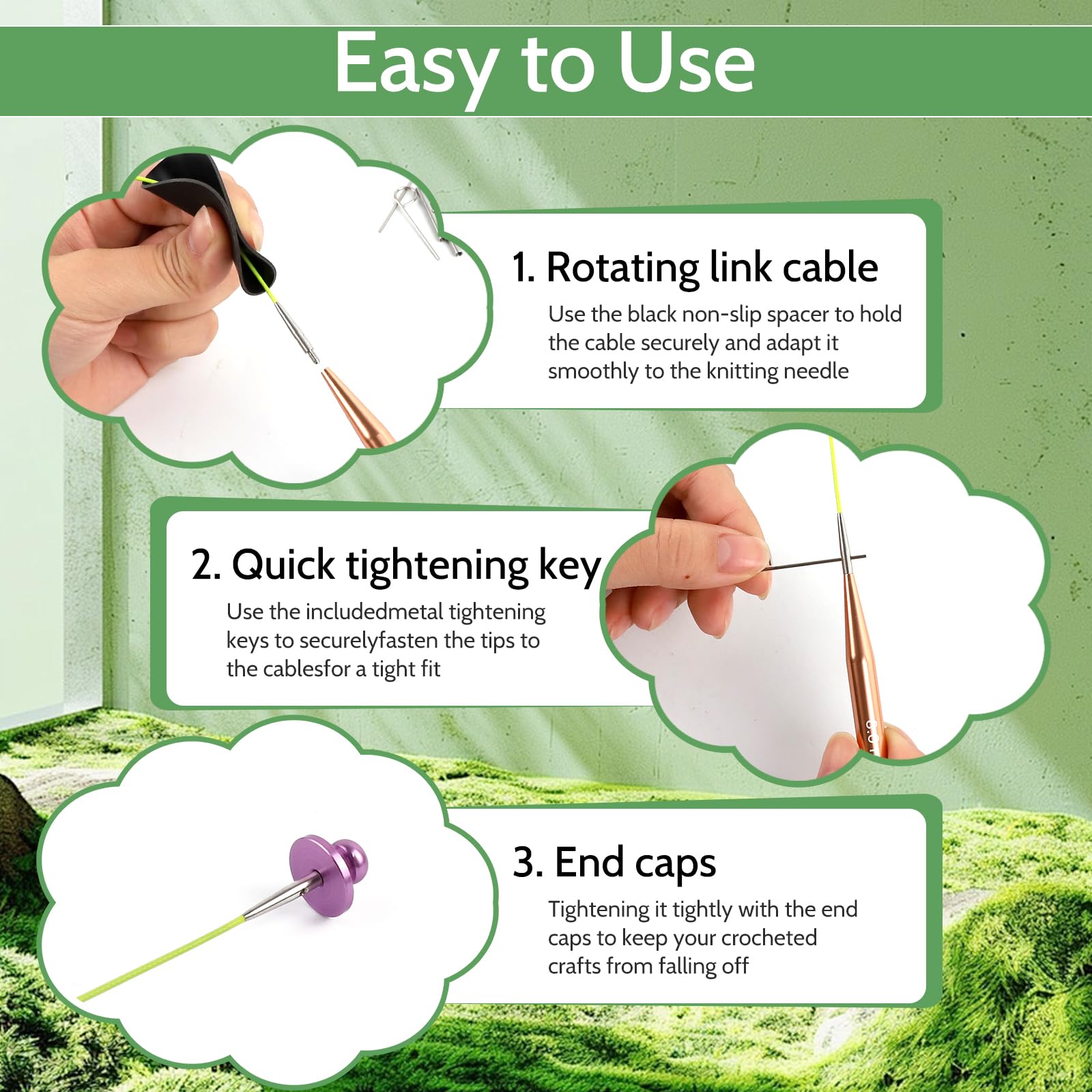 Easy to Use

1. Rotating link cable

Use the black non-slip spacer to hold the cable securely and adapt it smoothly to the knitting needle

2. Quick tightening key

Use the includedmetal tightening keys to securelyfasten the tips to the cablesfor a tight fit

3. End caps

Tightening it tightly with the end caps to keep your crocheted crafts from falling off