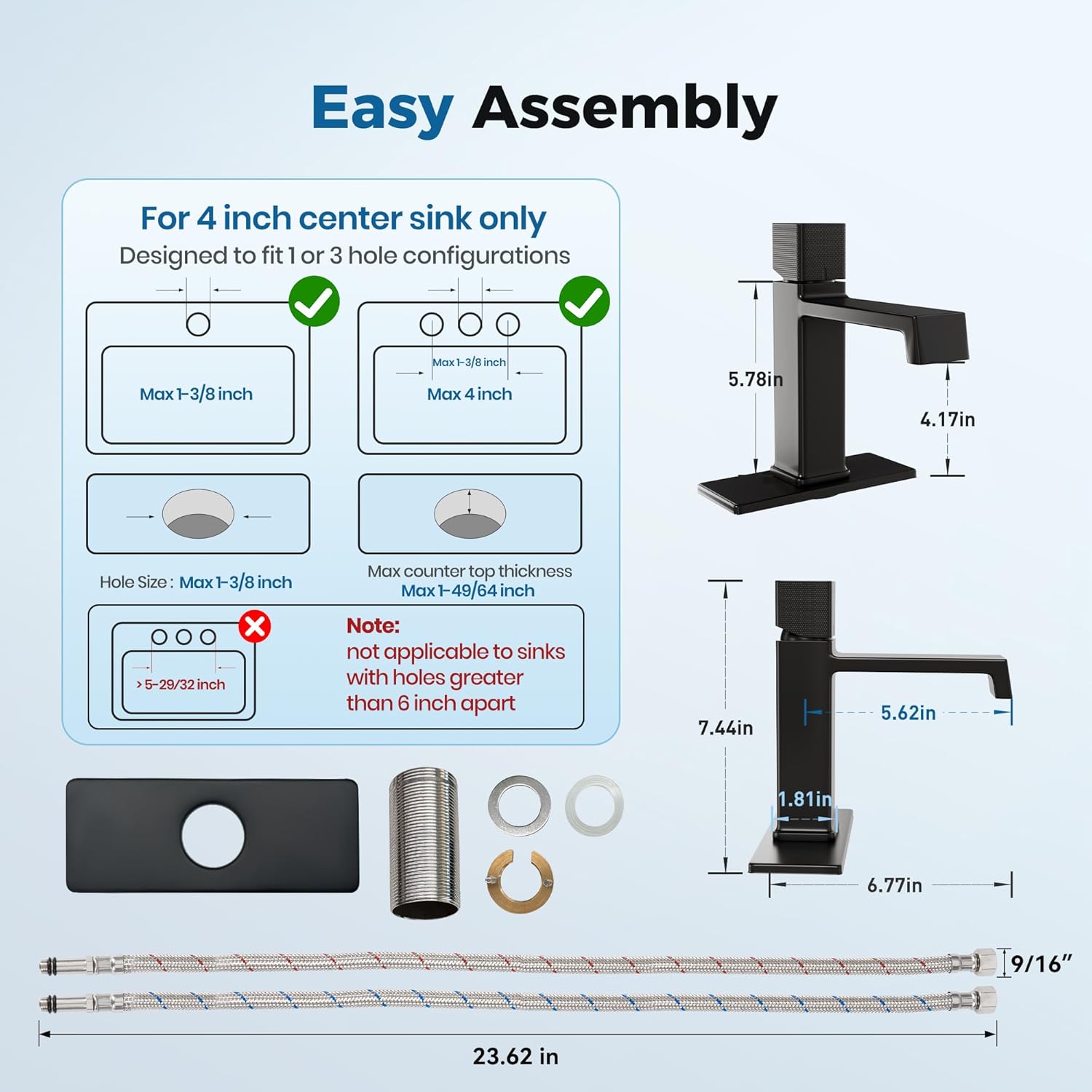 Easy Assembly

For 4 inch center sink only
Designed to fit 1 or 3 hole configurations

Max 1-3/8 inch

Max 1-3/8 inch
Max 4 inch

Hole Size : Max 1-3/8 inch

Max counter top thickness
Max 1-49/64 inch

> 5-29/32 inch

Note:
not applicable to sinks with holes greater than 6 inch apart

5.78in
4.17in

7.44in
5.62in
1.81in
6.77in

9/16"
23.62 in