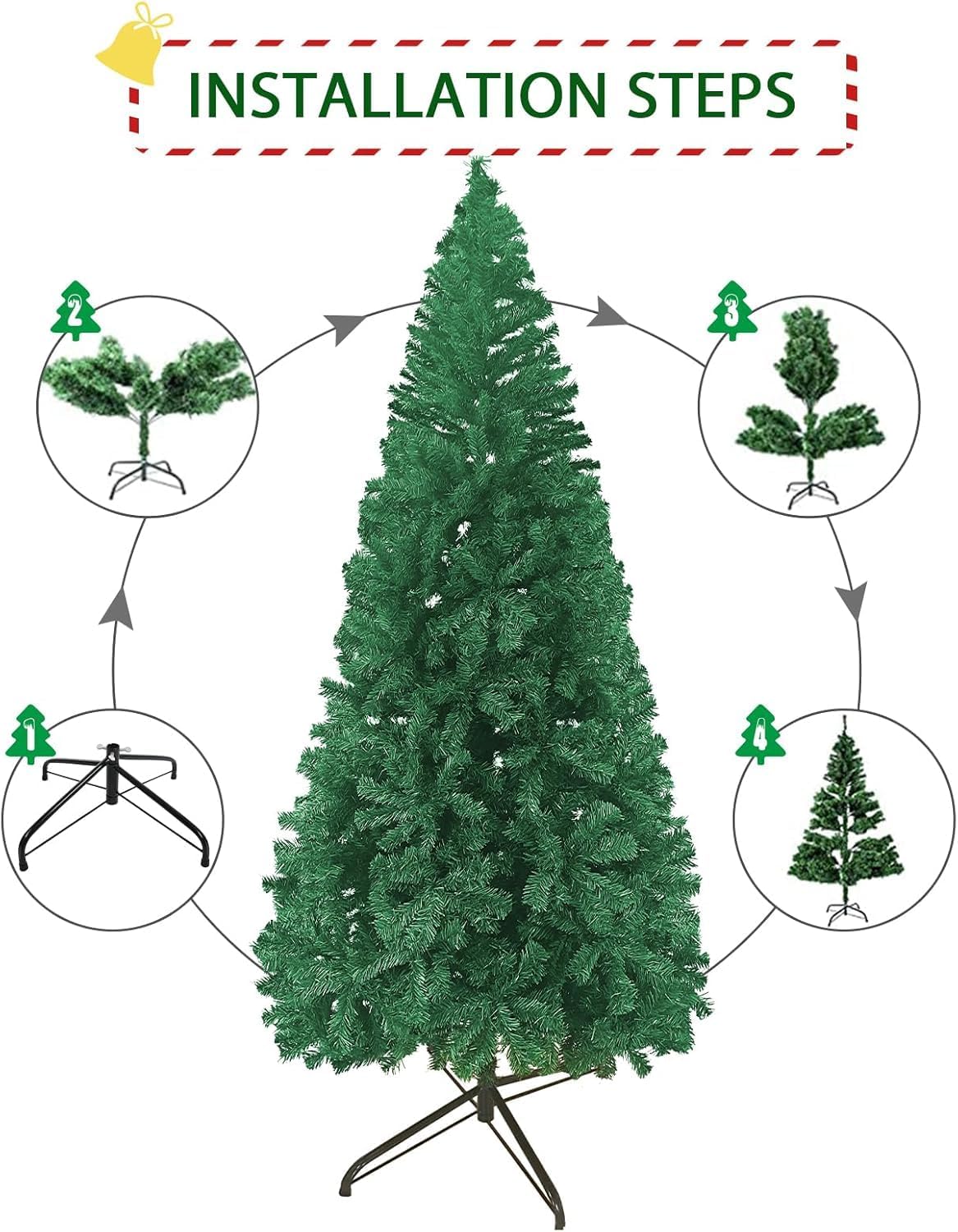 INSTALLATION STEPS

2

3

1

4