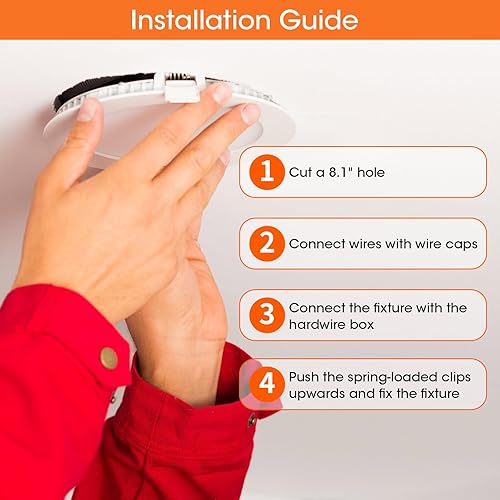 Installation Guide

1 Cut a 8.1" hole

2 Connect wires with wire caps

3 Connect the fixture with the hardwire box

4 Push the spring-loaded clips upwards and fix the fixture