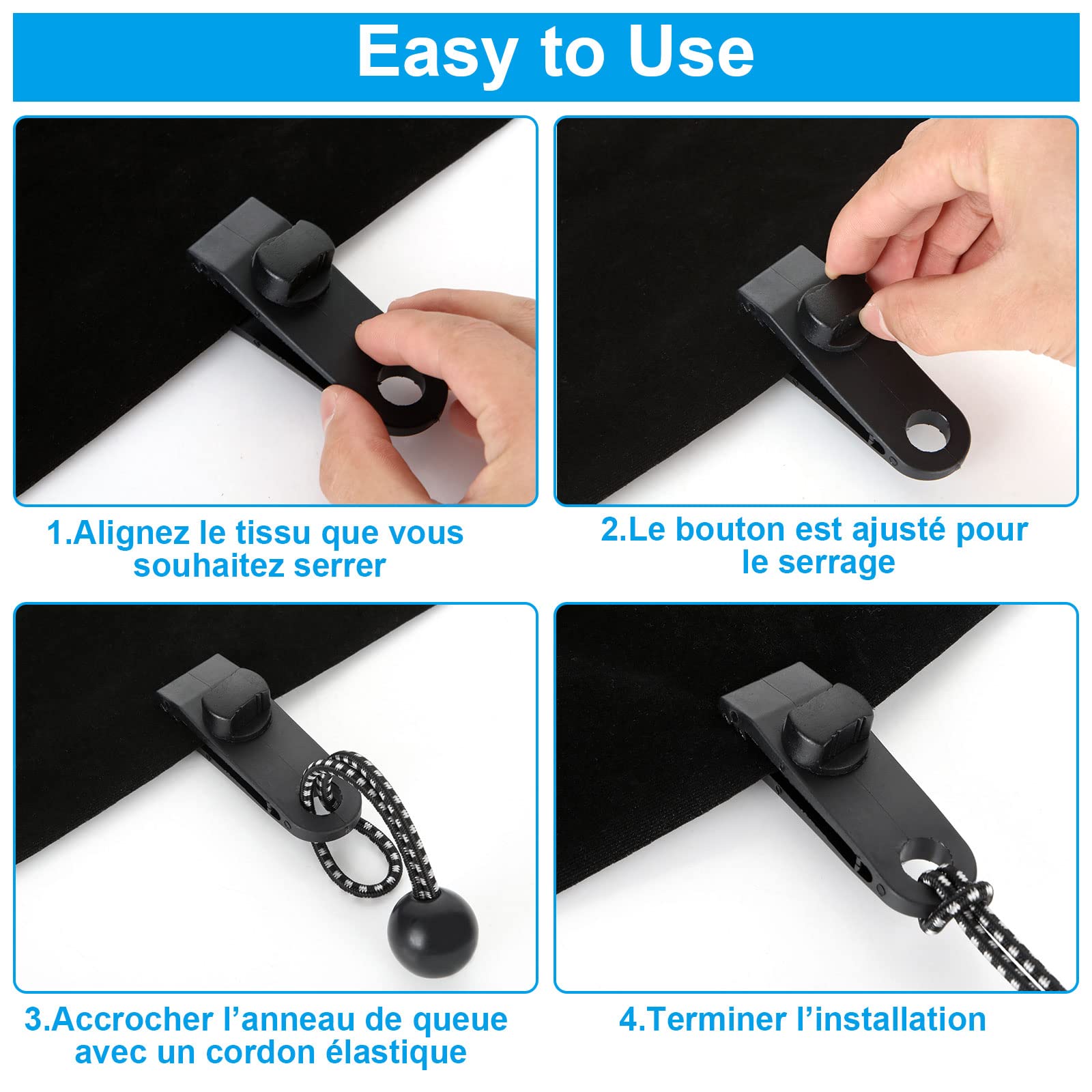 Easy to Use

1.Alignez le tissu que vous souhaitez serrer

2.Le bouton est ajusté pour le serrage

3.Accrocher l’anneau de queue avec un cordon élastique

4.Terminer l’installation