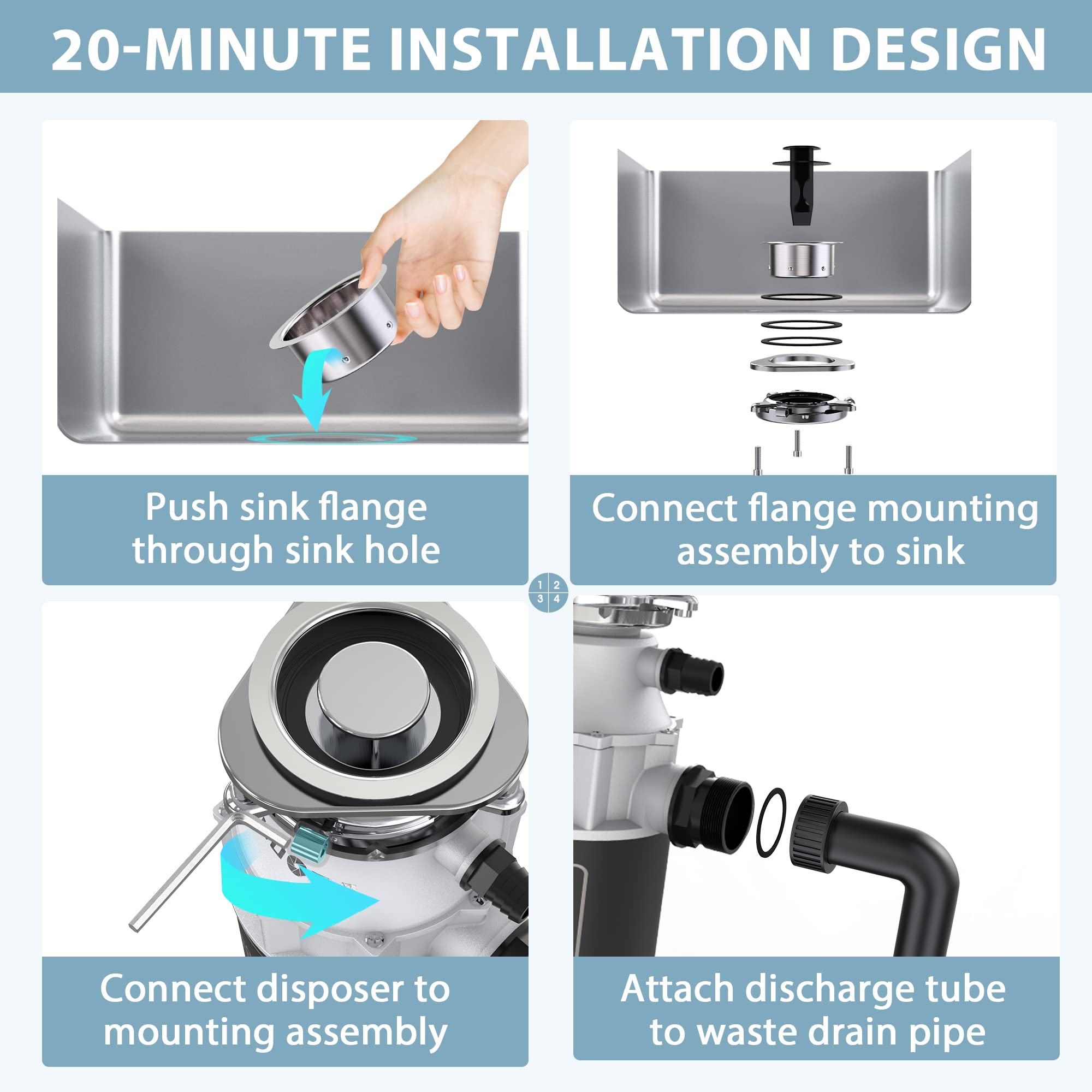 20-MINUTE INSTALLATION DESIGN

Push sink flange through sink hole

Connect flange mounting assembly to sink

1 2
3 4

Connect disposer to mounting assembly

Attach discharge tube to waste drain pipe