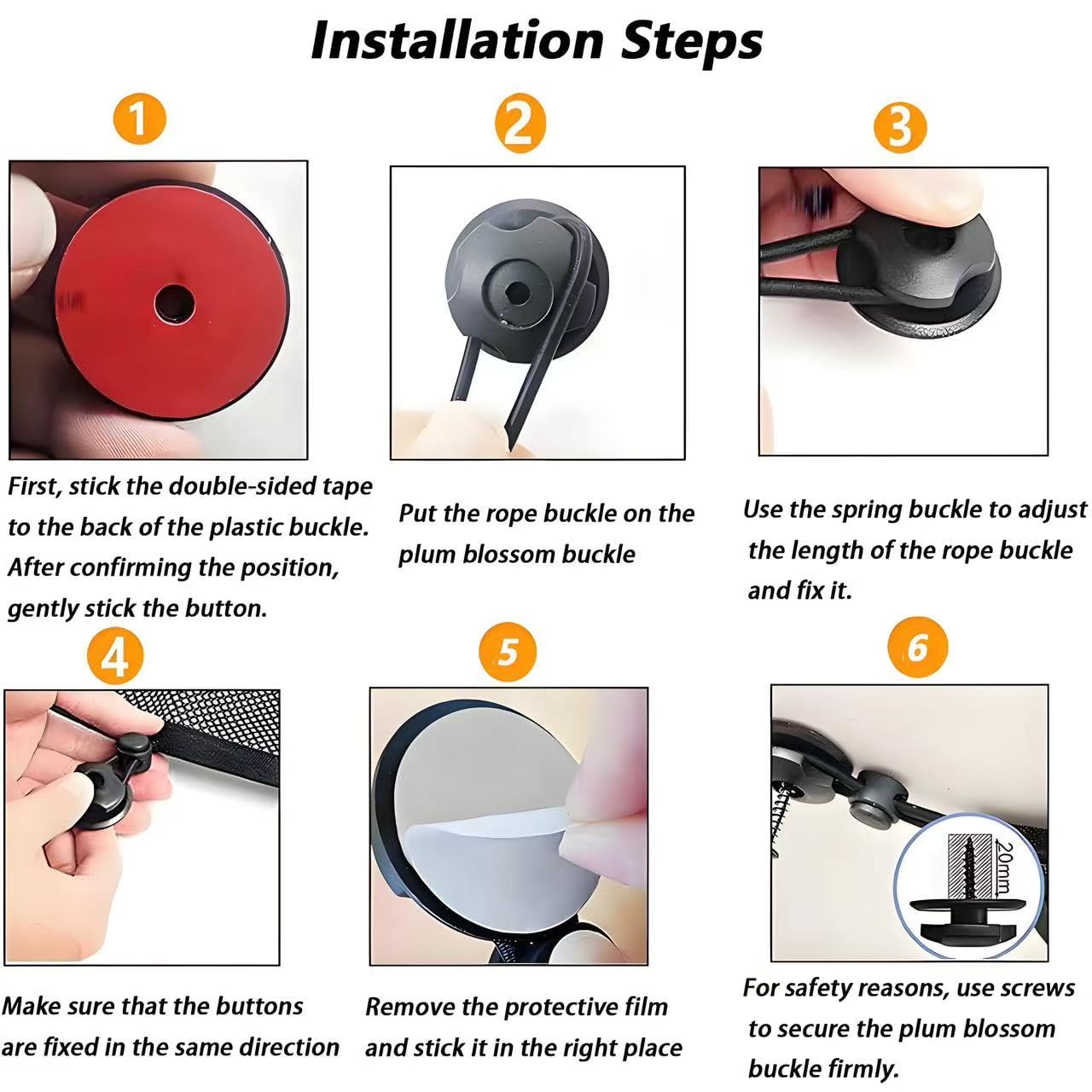 Installation Steps

1

First, stick the double-sided tape to the back of the plastic buckle. After confirming the position, gently stick the button.

2

Put the rope buckle on the plum blossom buckle

3

Use the spring buckle to adjust the length of the rope buckle and fix it.

4

Make sure that the buttons are fixed in the same direction

5

Remove the protective film and stick it in the right place

6

20mm

For safety reasons, use screws to secure the plum blossom buckle firmly.