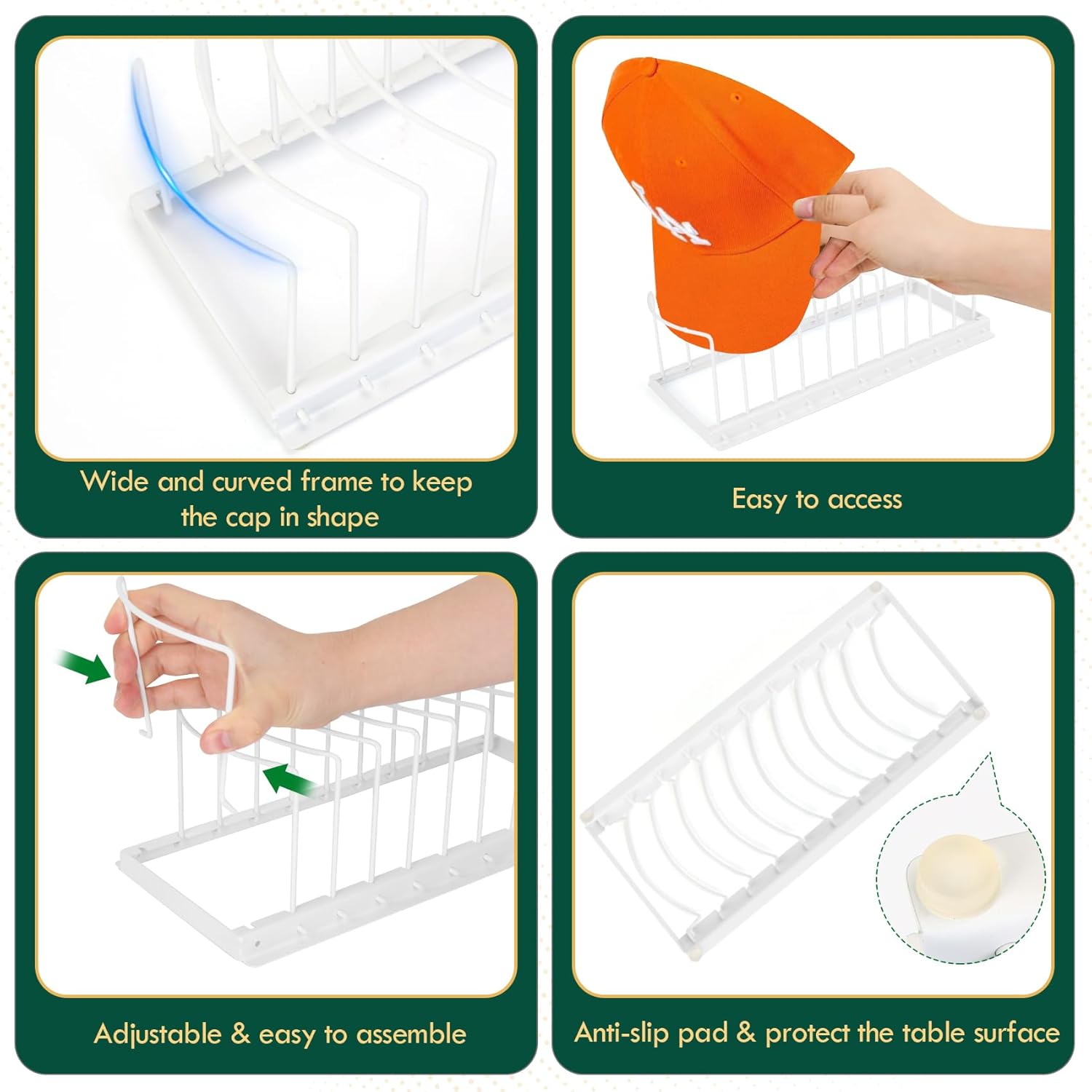 Wide and curved frame to keep the cap in shape

Easy to access

Adjustable & easy to assemble

Anti-slip pad & protect the table surface