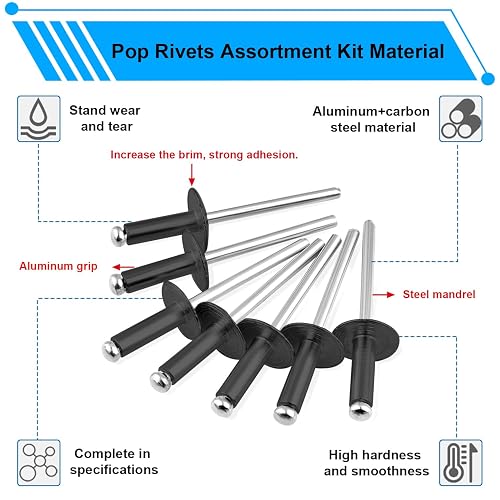 Pop Rivets Assortment Kit Material

Stand wear
and tear

Aluminum+carbon
steel material

Increase the brim, strong adhesion.

Aluminum grip

Steel mandrel

Complete in
specifications

High hardness
and smoothness