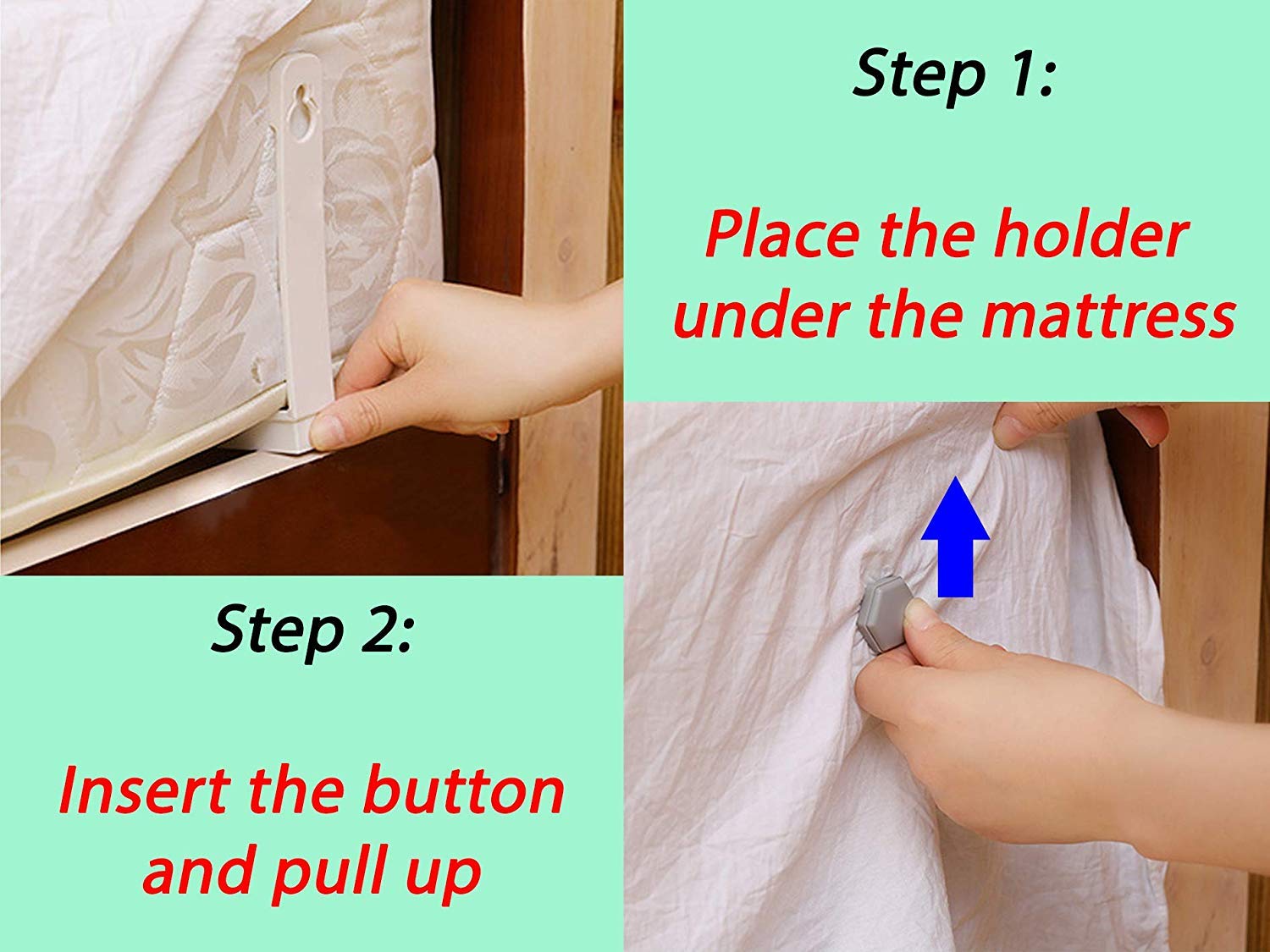 Step 1:

Place the holder under the mattress

Step 2:

Insert the button and pull up