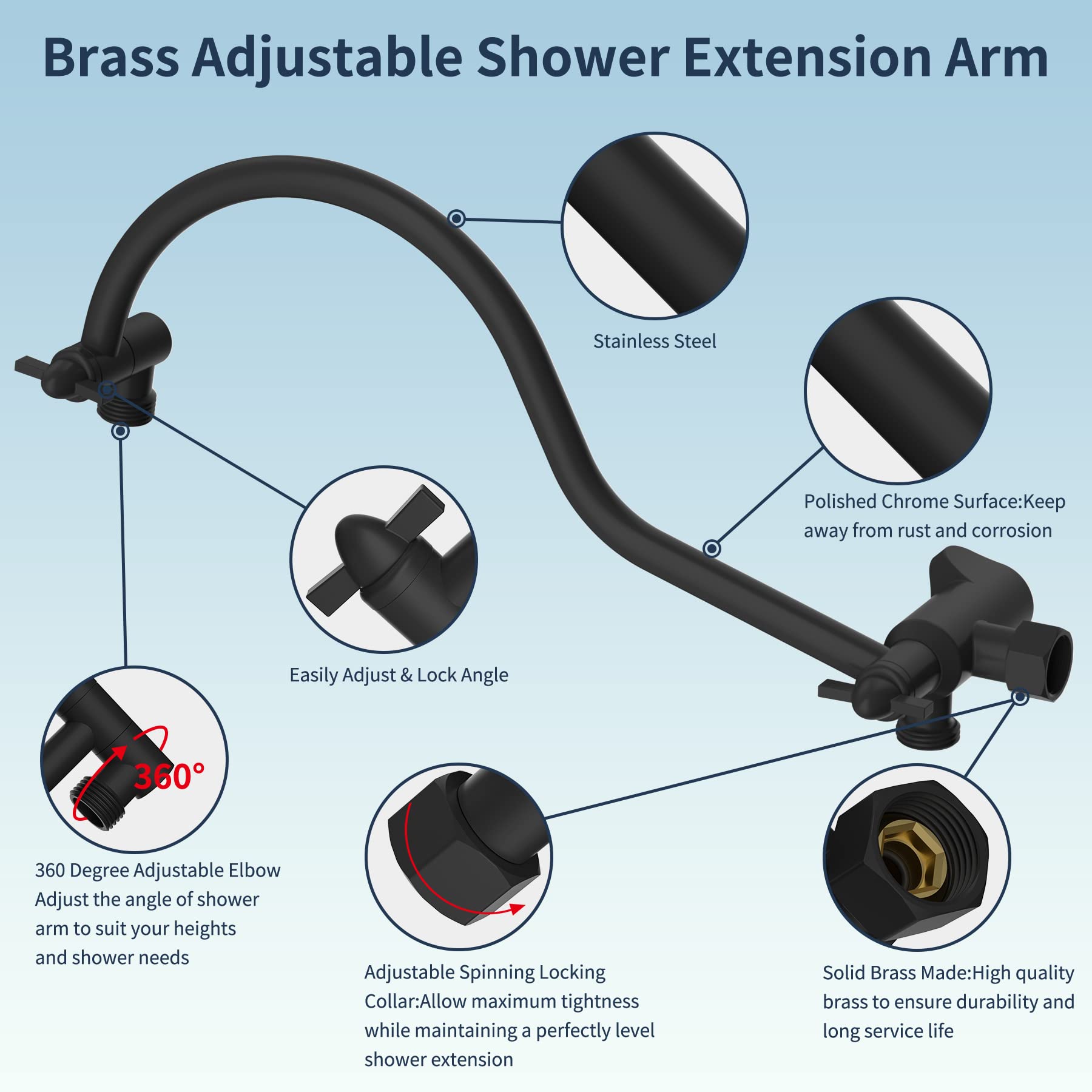 Brass Adjustable Shower Extension Arm

Stainless Steel

Polished Chrome Surface:Keep away from rust and corrosion

Easily Adjust & Lock Angle

360°

360 Degree Adjustable Elbow Adjust the angle of shower arm to suit your heights and shower needs

Adjustable Spinning Locking Collar:Allow maximum tightness while maintaining a perfectly level shower extension

Solid Brass Made:High quality brass to ensure durability and long service life