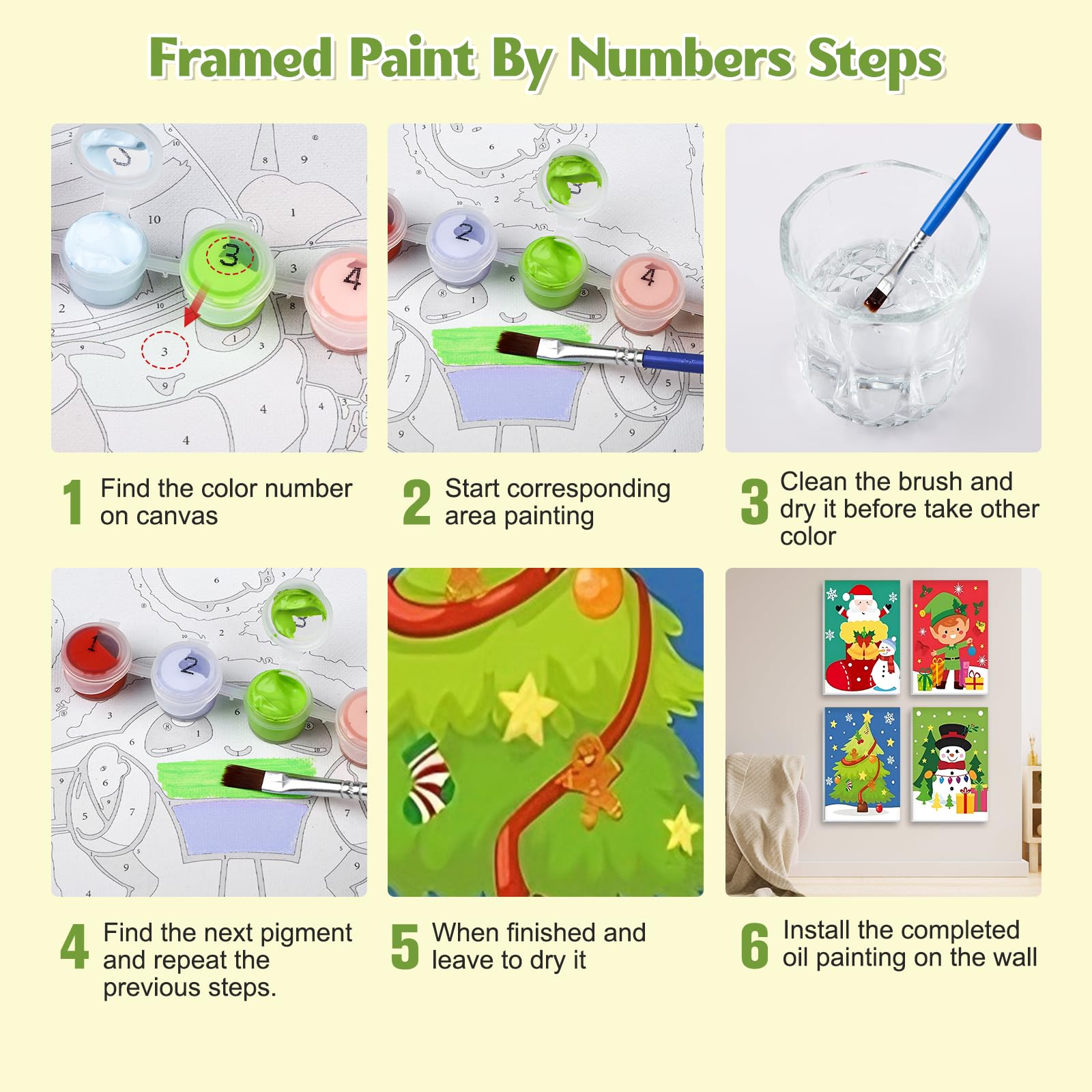 Framed Paint By Numbers Steps

1 Find the color number on canvas

2 Start corresponding area painting

3 Clean the brush and dry it before take other color

4 Find the next pigment and repeat the previous steps.

5 When finished and leave to dry it

6 Install the completed oil painting on the wall