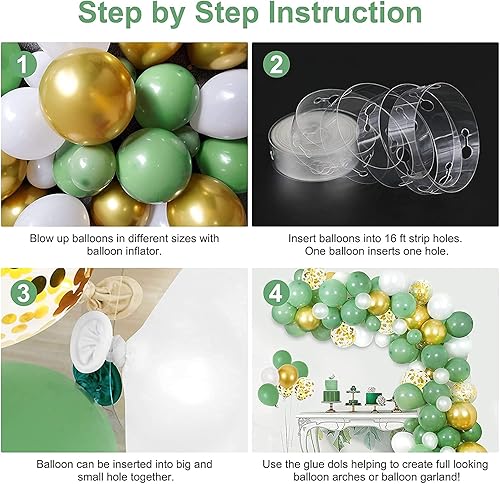 Step by Step Instruction

1

Blow up balloons in different sizes with balloon inflator.

2

Insert balloons into 16 ft strip holes. One balloon inserts one hole.

3

Balloon can be inserted into big and small hole together.

4

Use the glue dols helping to create full looking balloon arches or balloon garland!